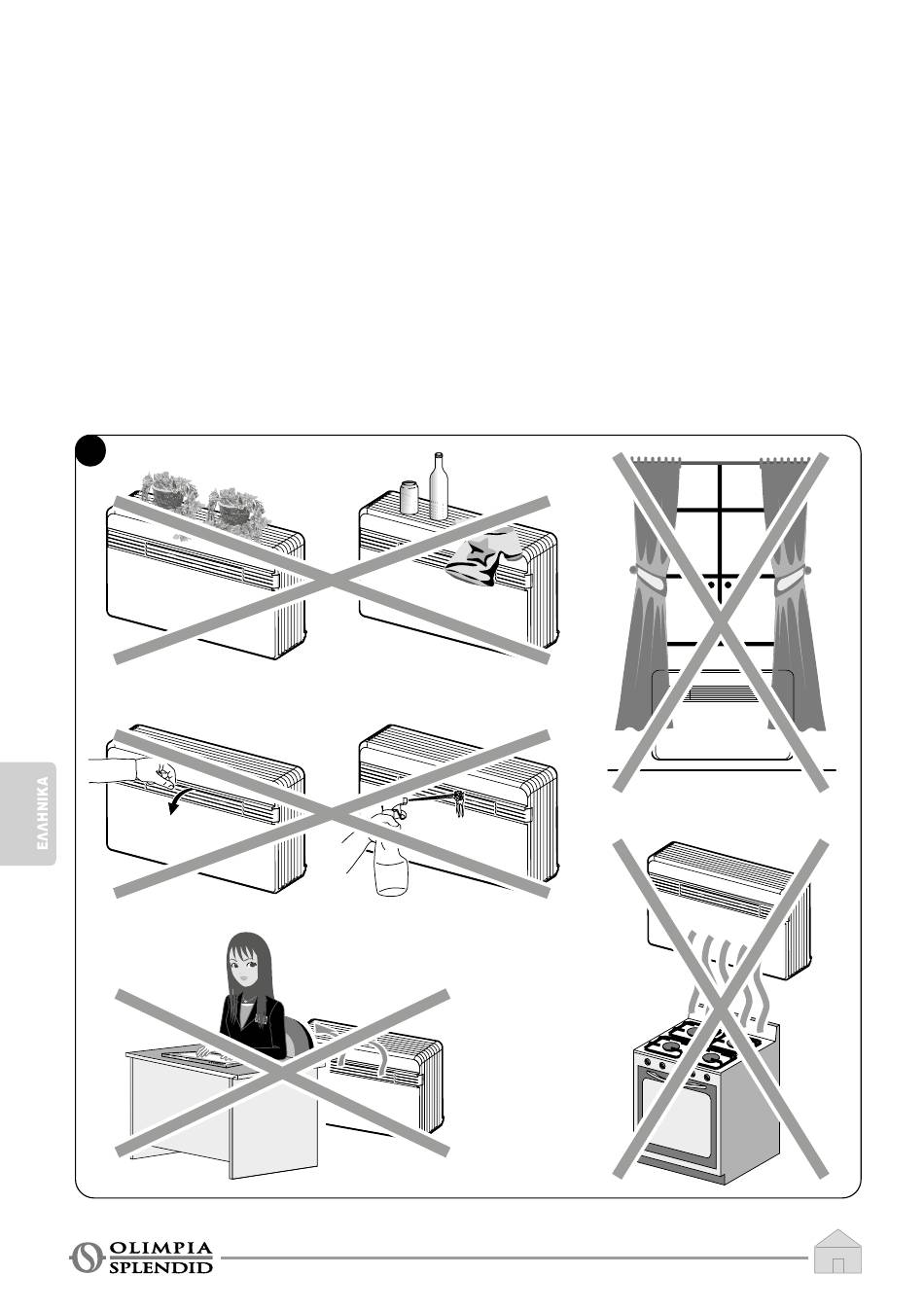 ΕΛΛΗΝΙΚΑ

OLIMPIA SPLENDID