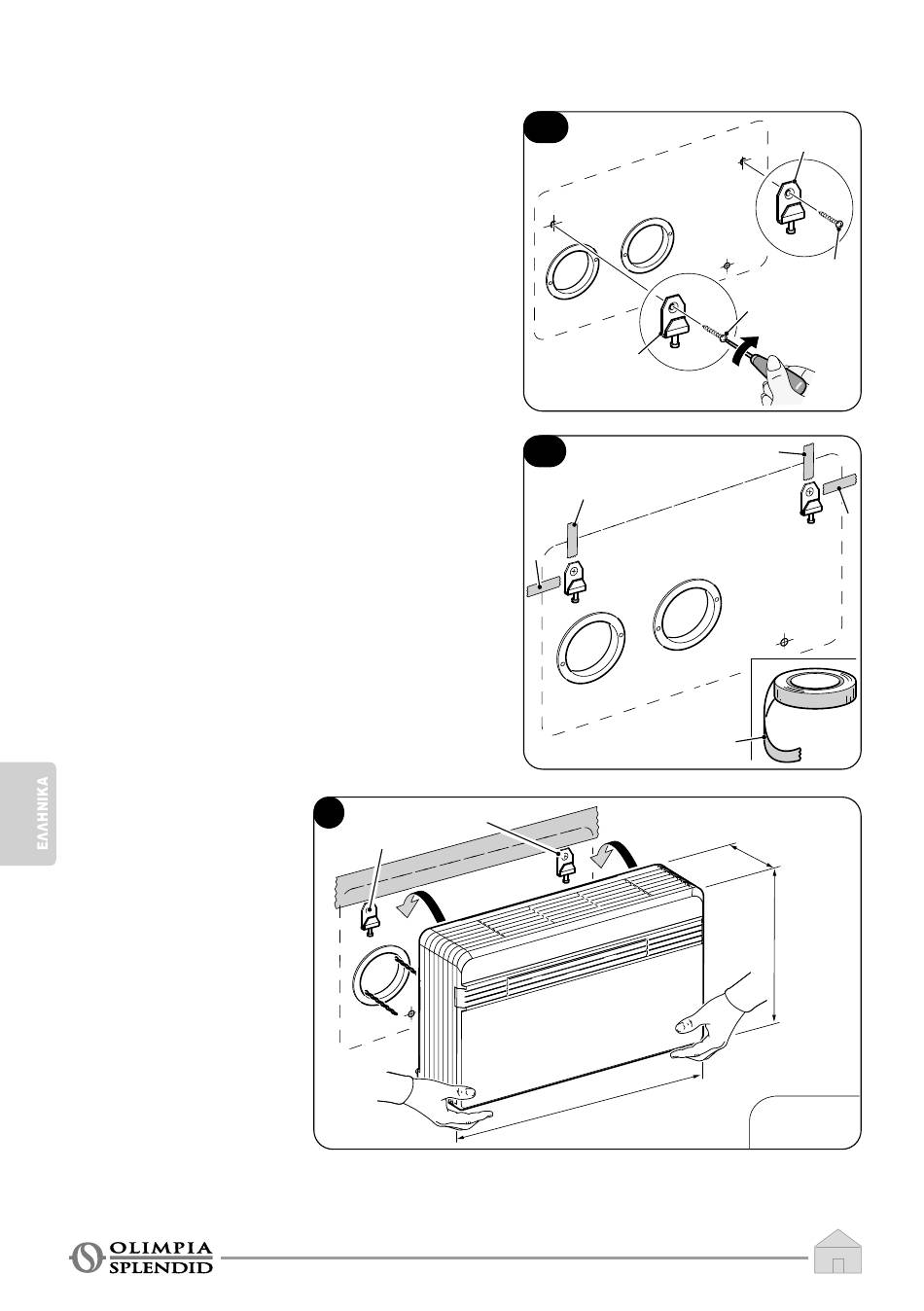 ΕΛΛΗΝΙΚΑ

OLIMPIA
SPLENDID