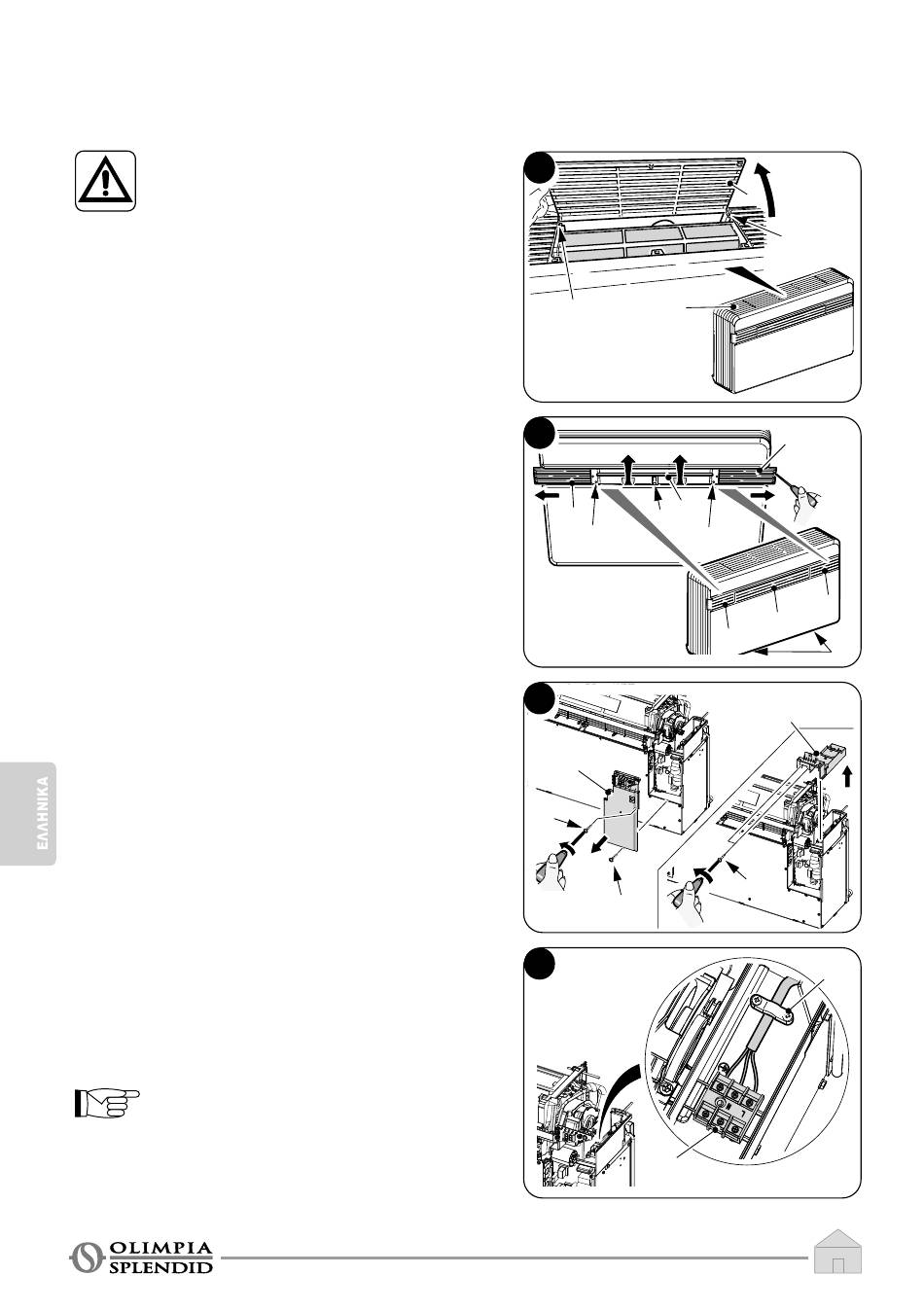 ΕΛΛΗΝΙΚΑ

OLIMPIA SPLENDID