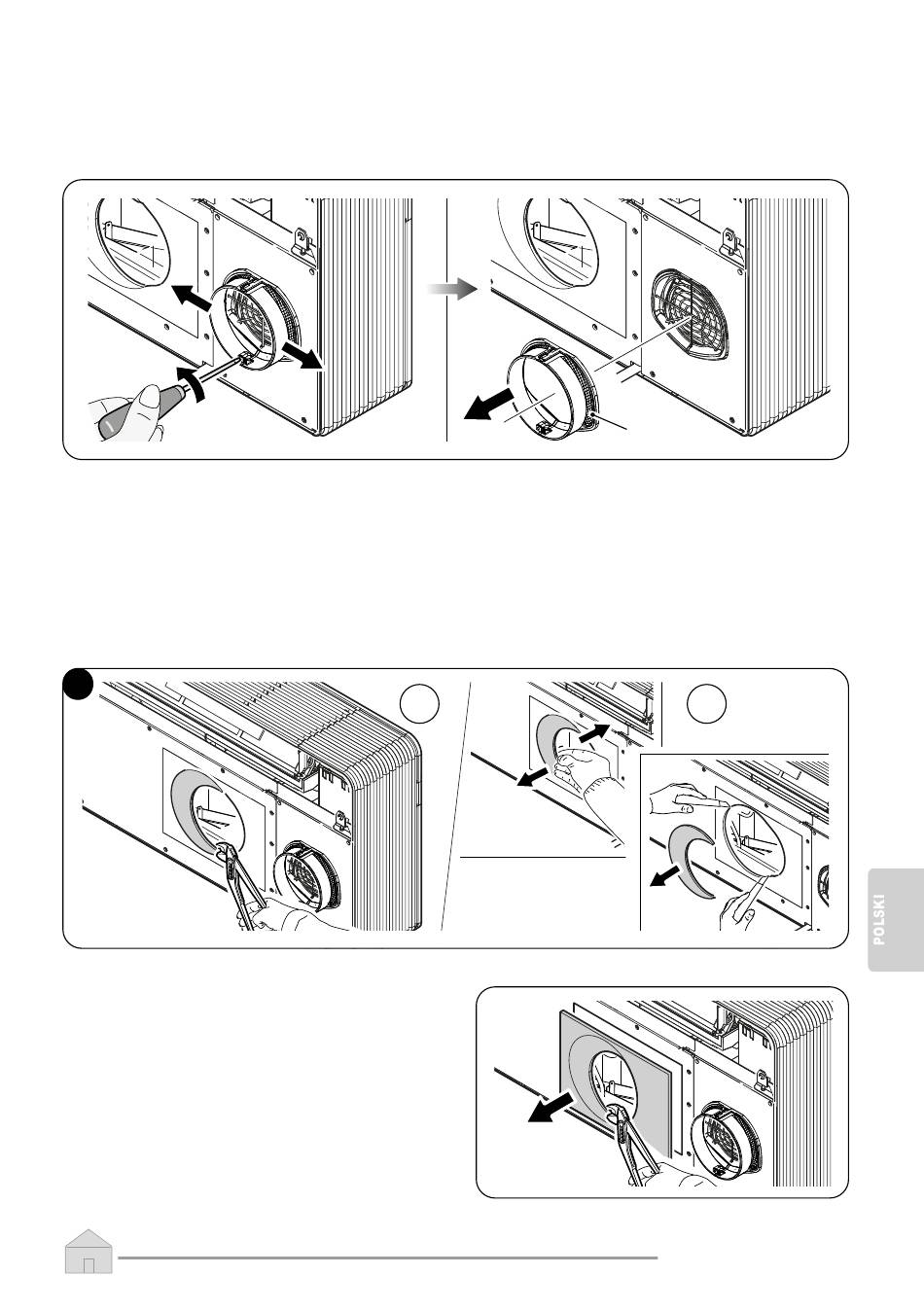 POLSKI