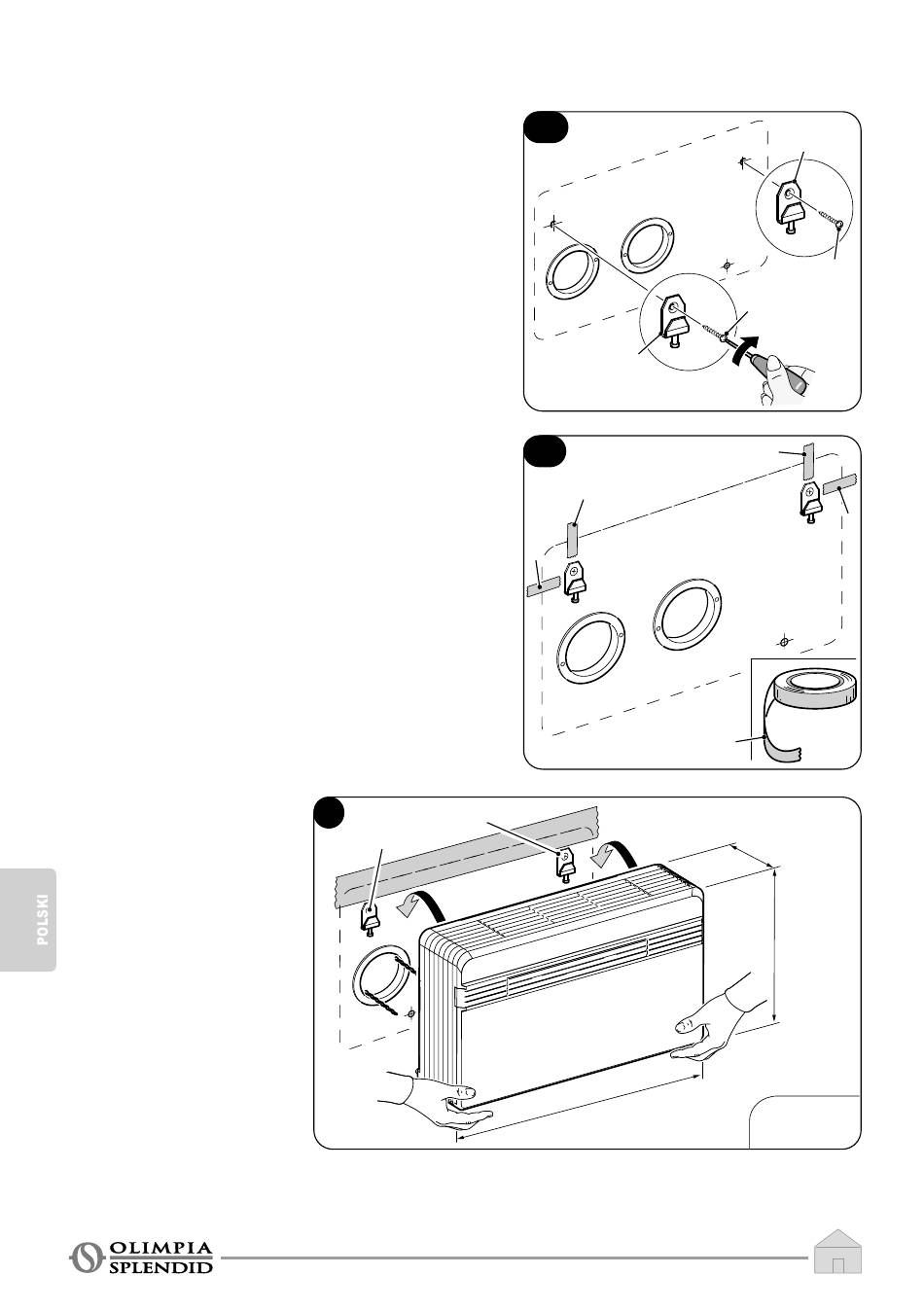 POLSKI

OLIMPIA SPLENDID