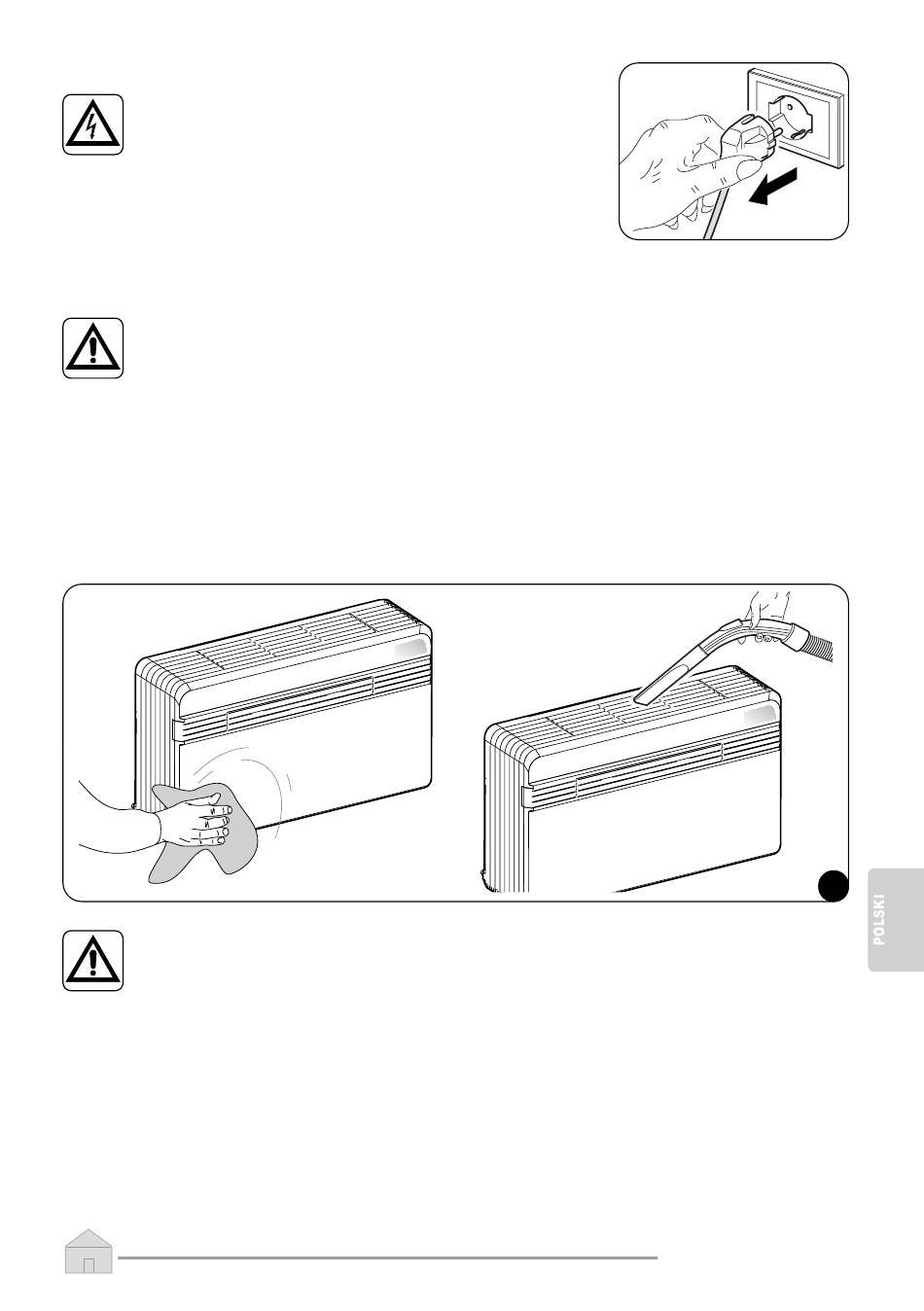 POLSKI