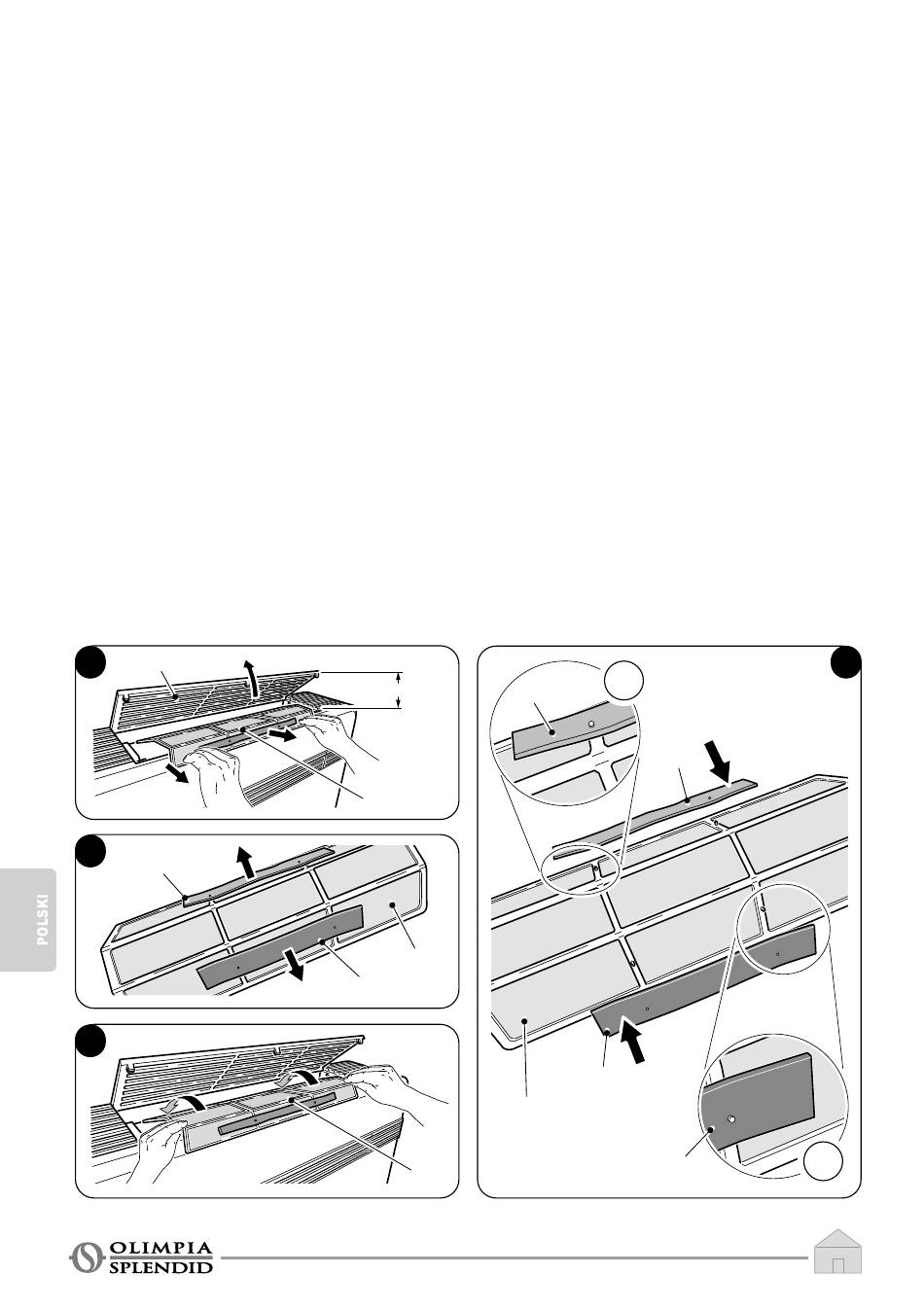 POLSKI

OLIMPIA
SPLENDID