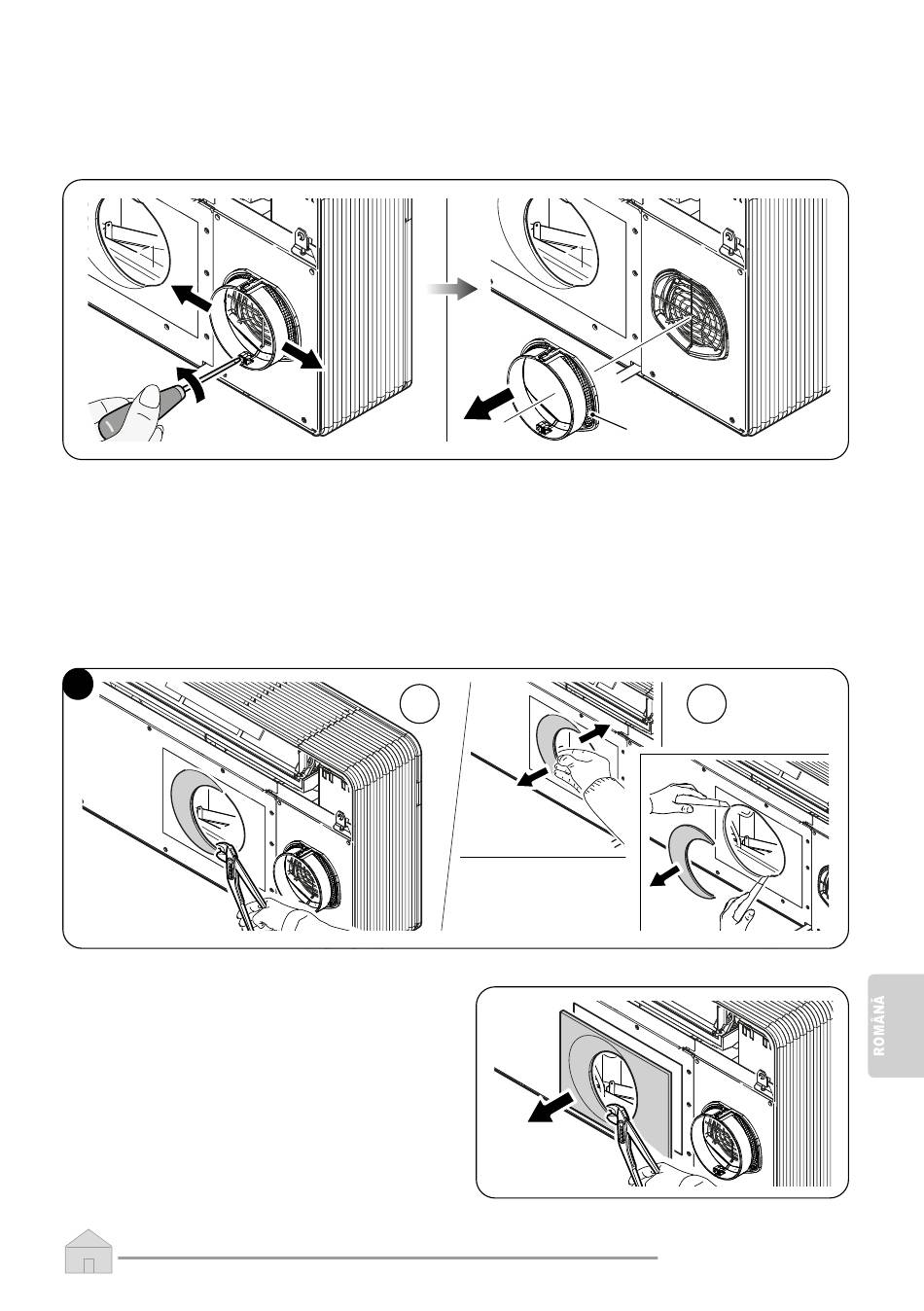 ROMÂNĂ