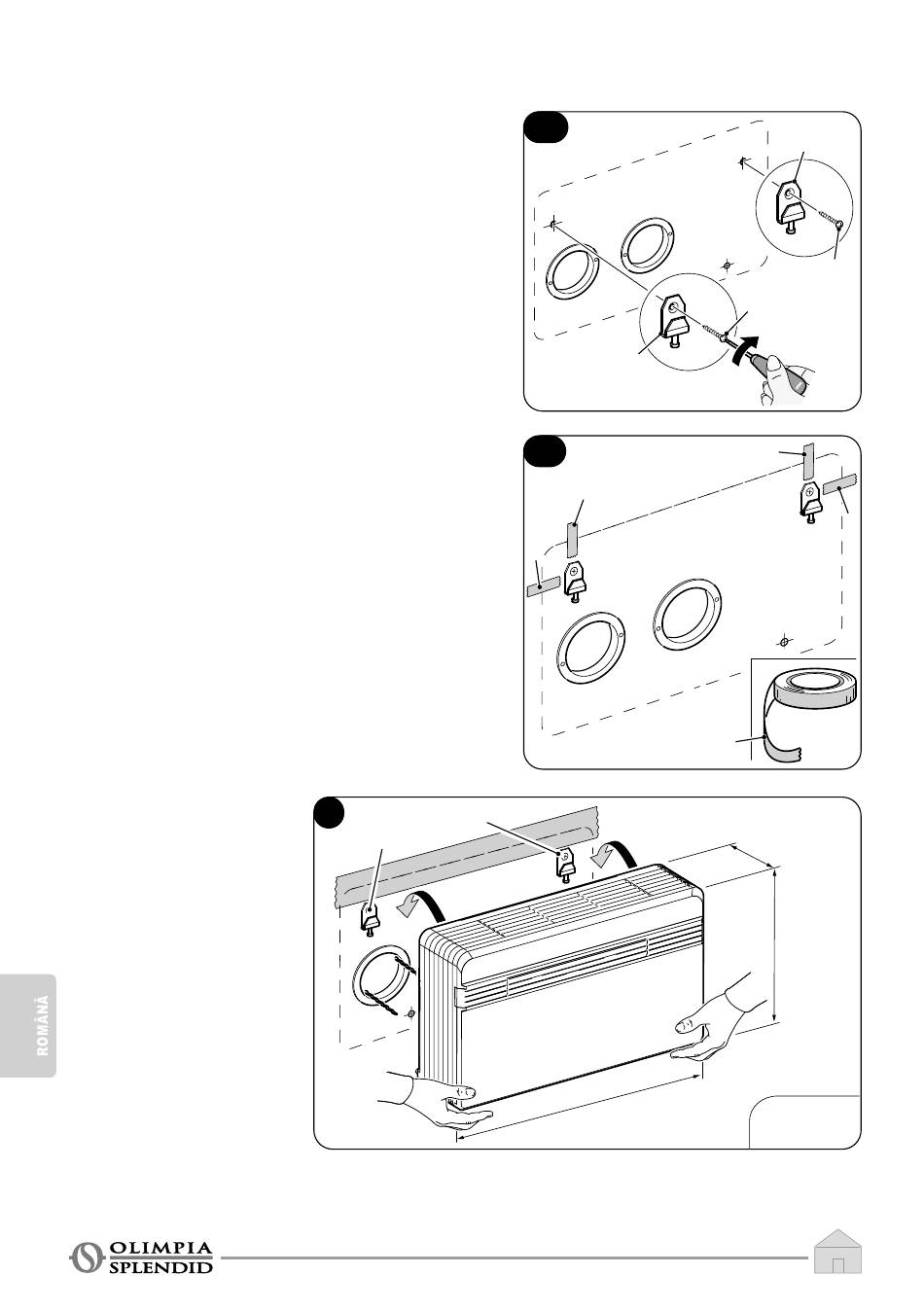 ROMÂNĂ

OLIMPIA SPLENDID