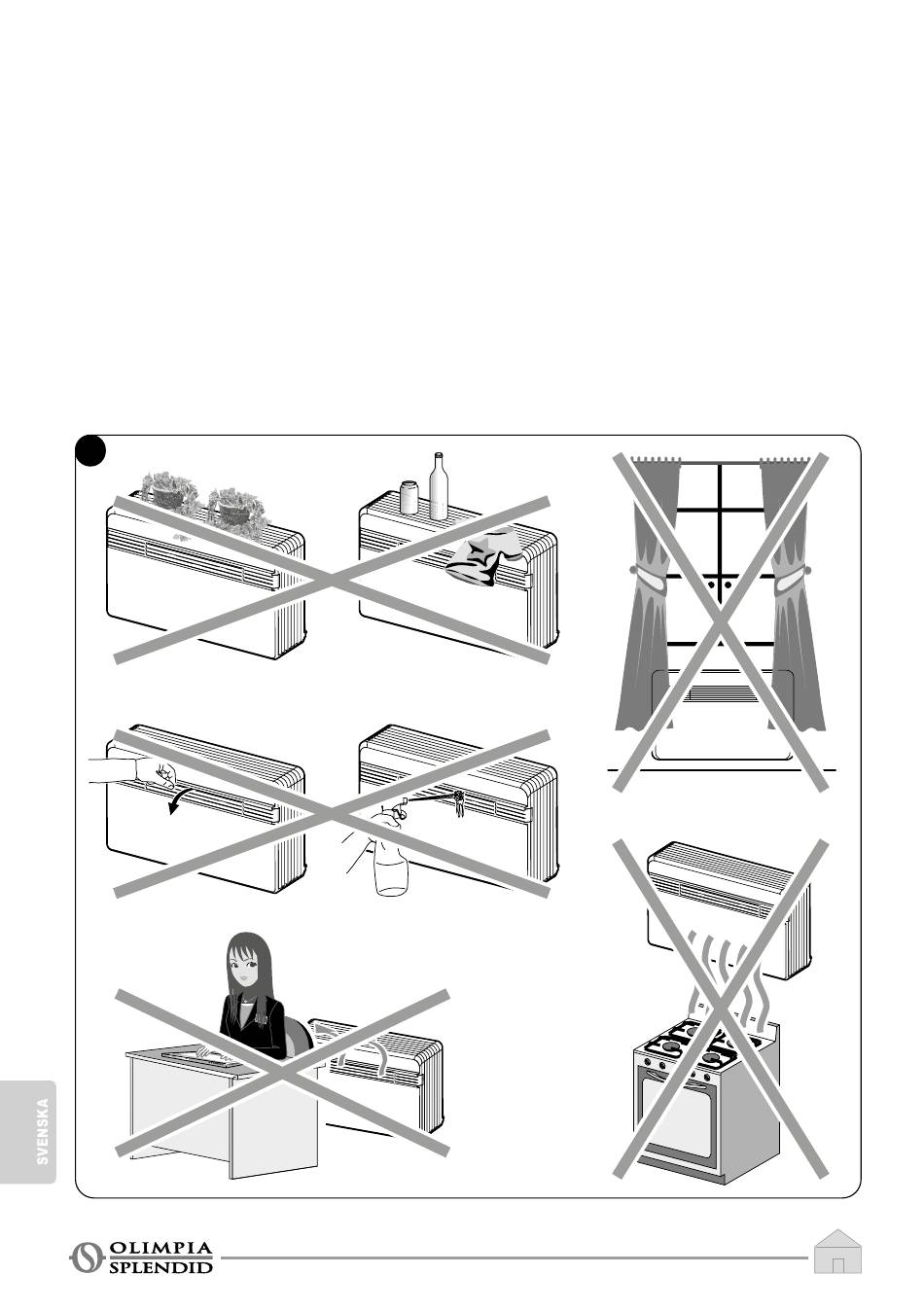 SVENSKA

OLIMPIA SPLENDID