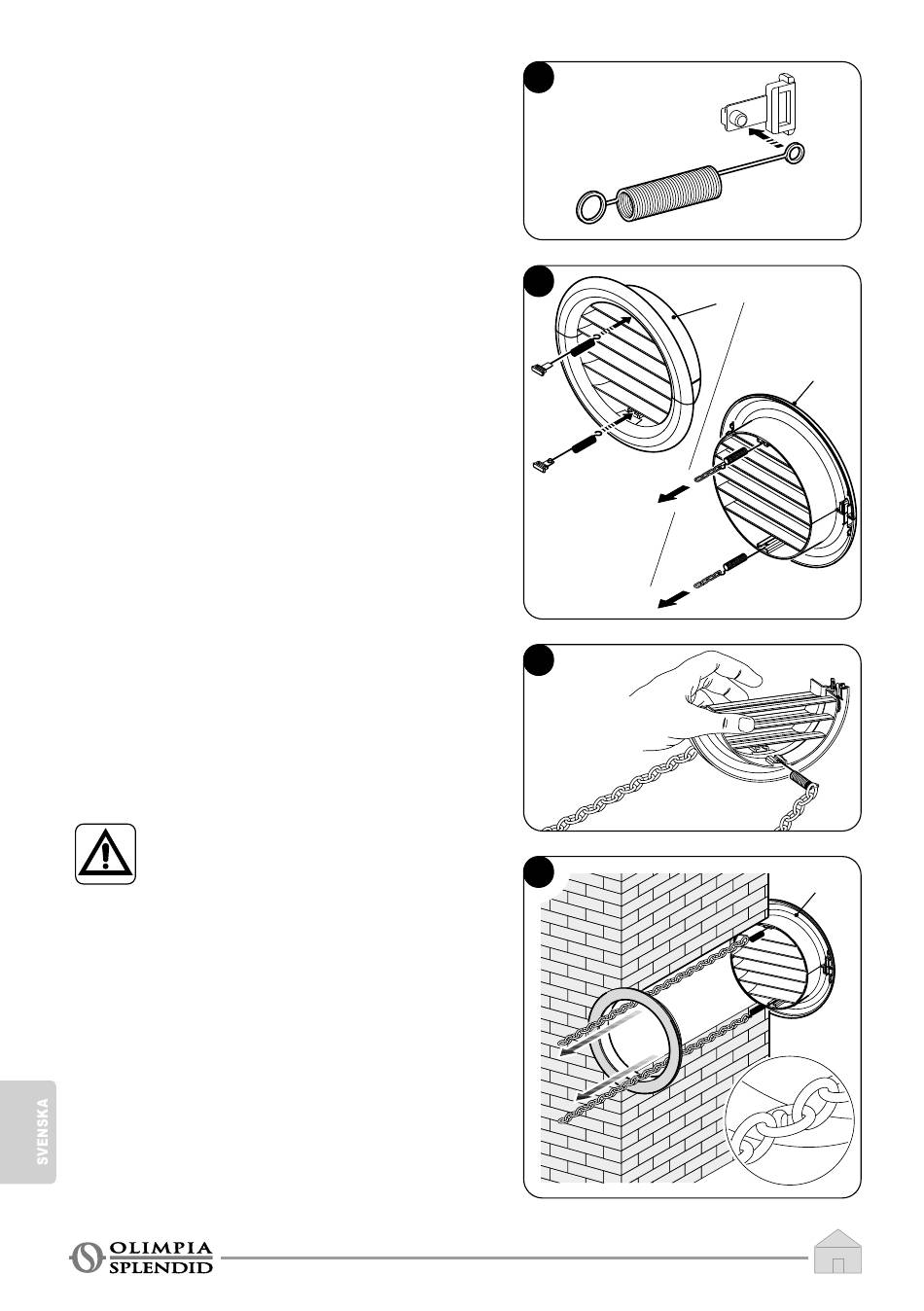 SVENSKA

OLIMPIA
SPLENDID