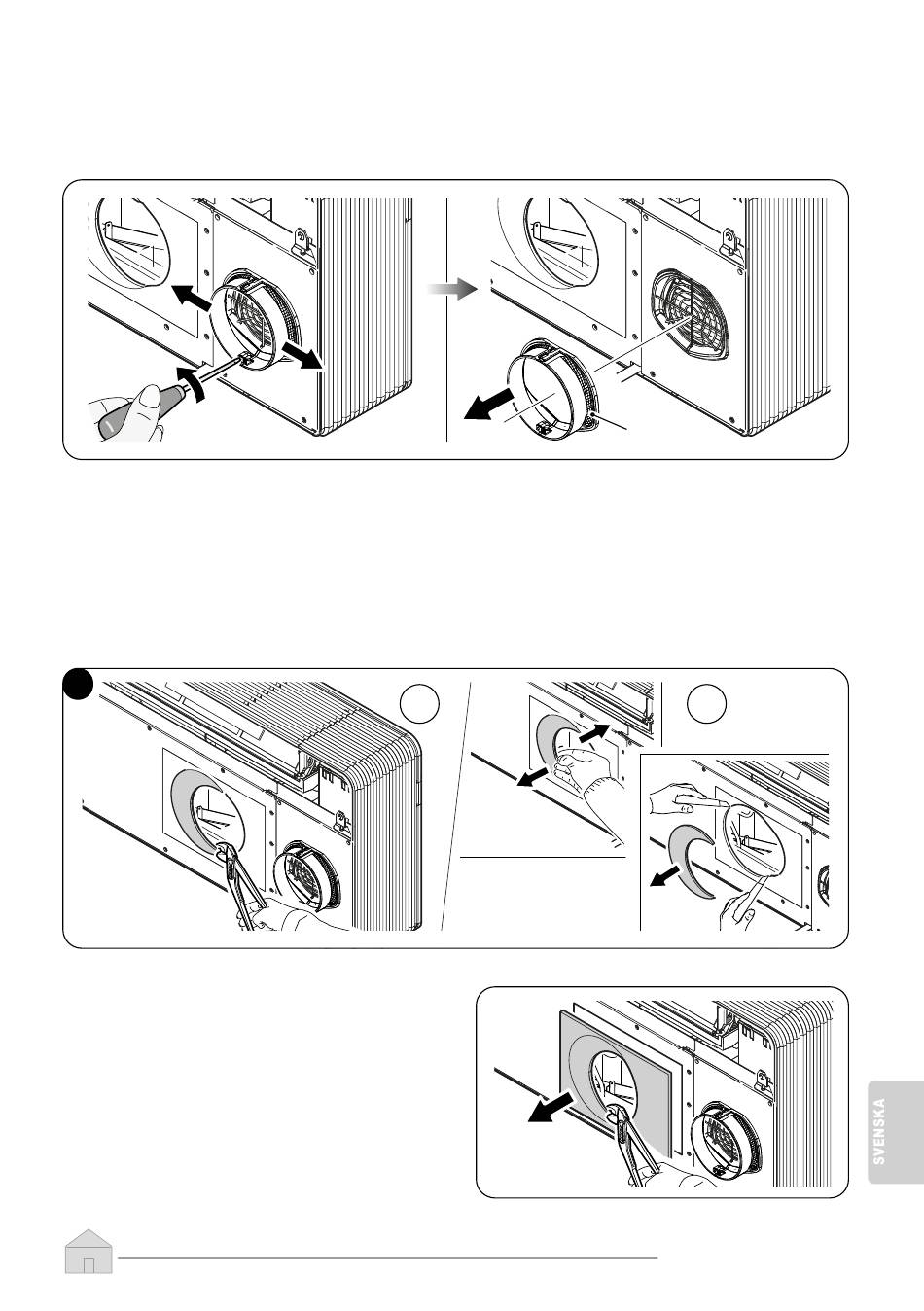 SVENSKA