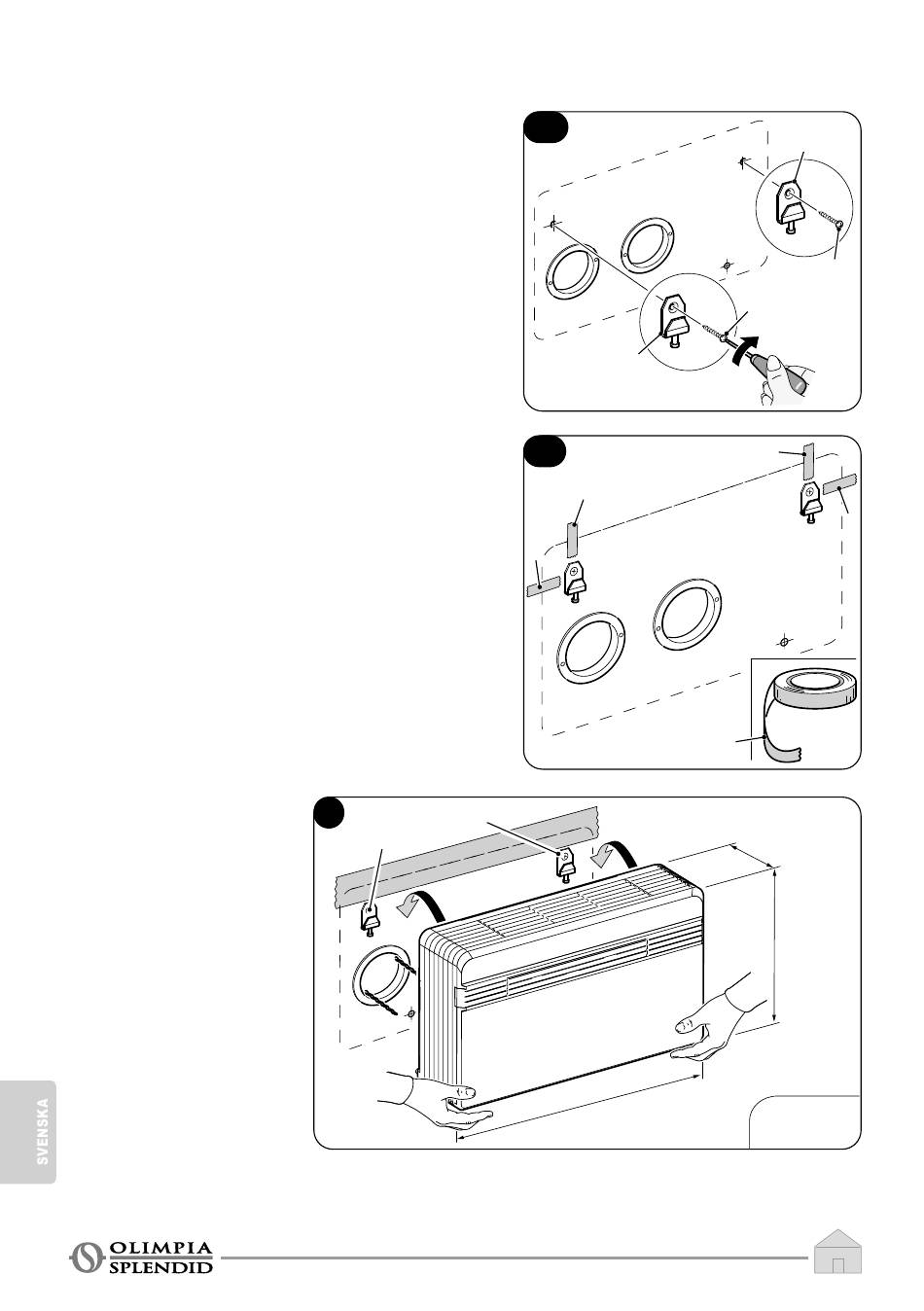 SVENSKA

OLIMPIA SPLENDID