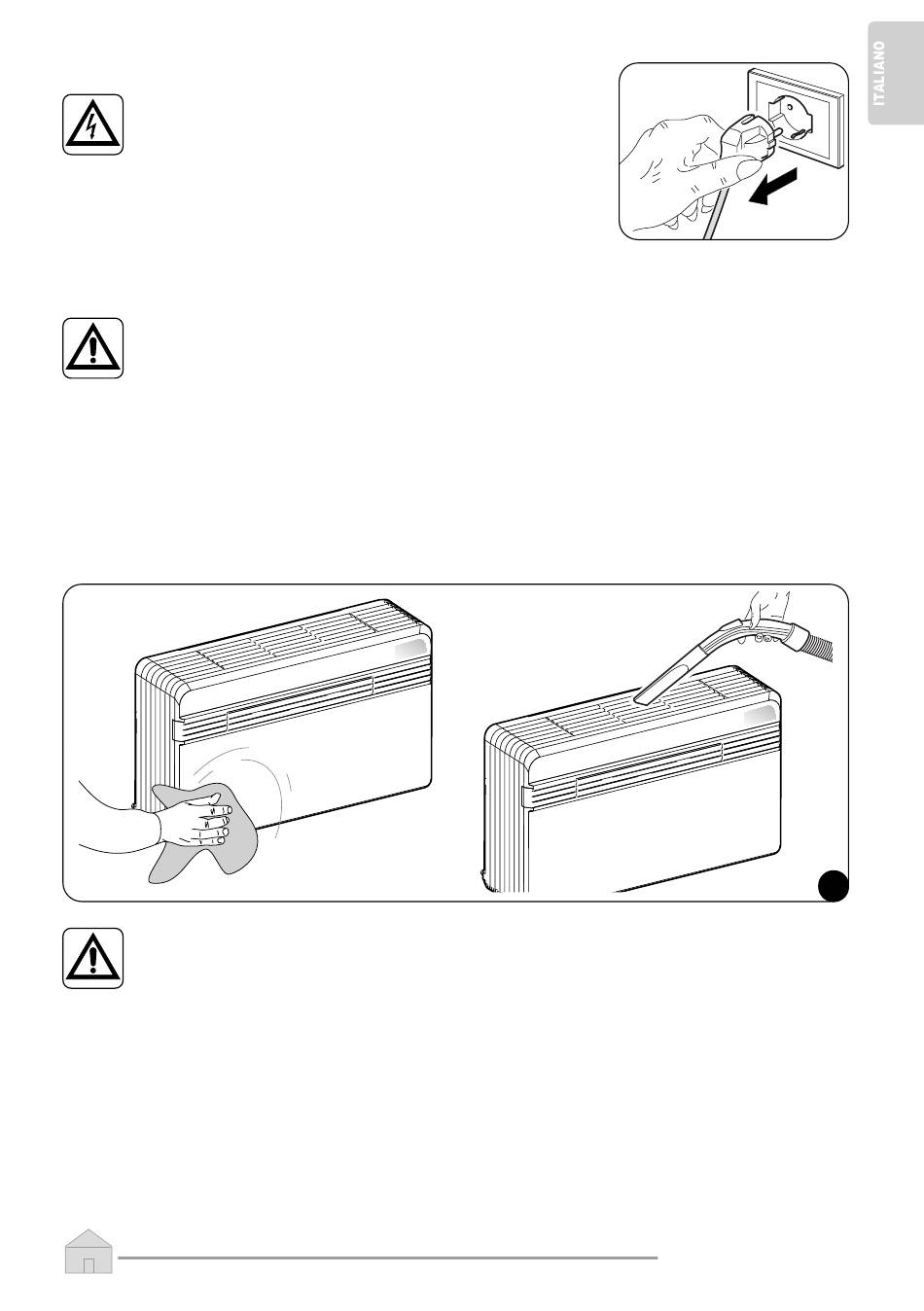 ITALIANO