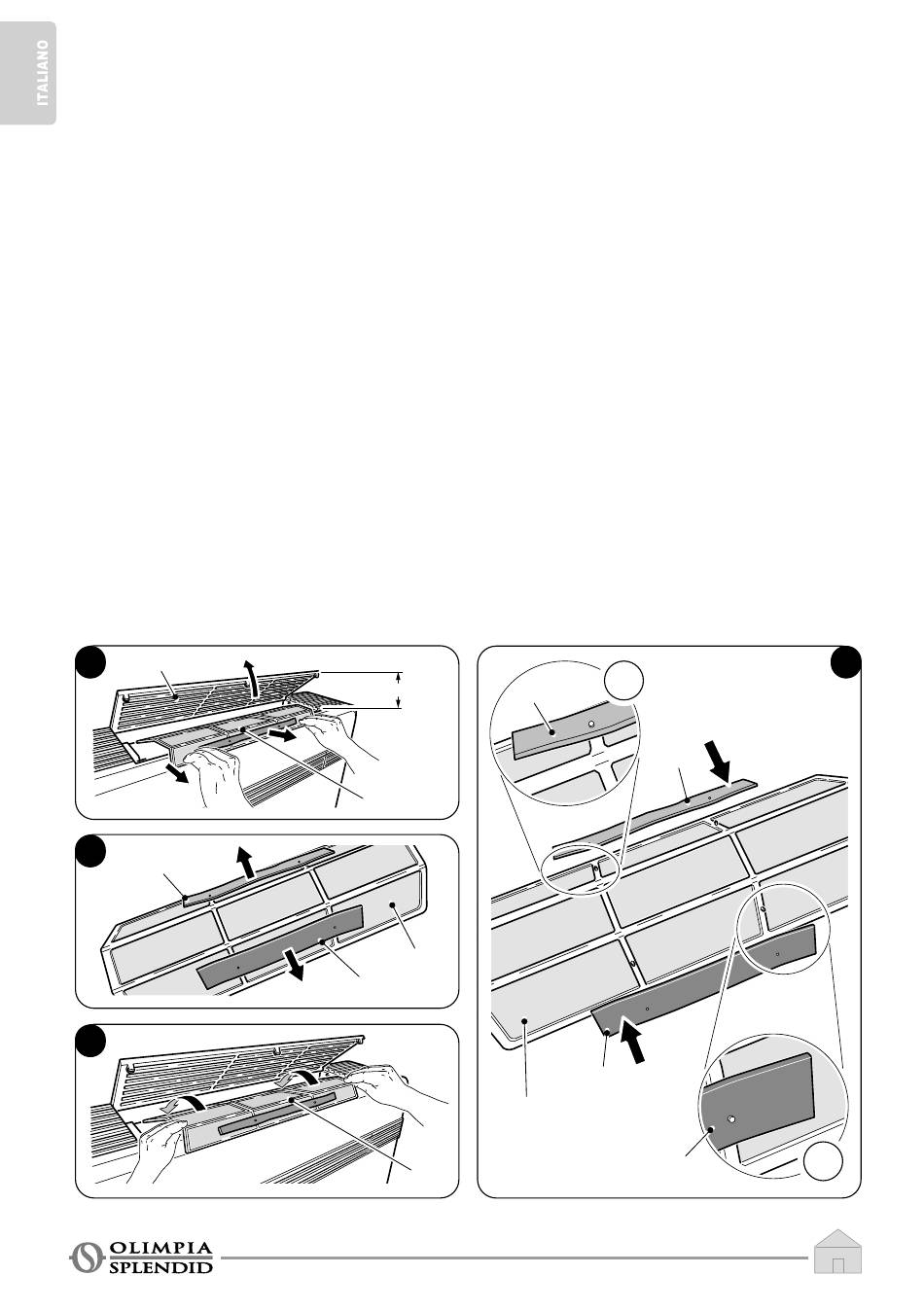 ITALIANO

OLIMPIA SPLENDID