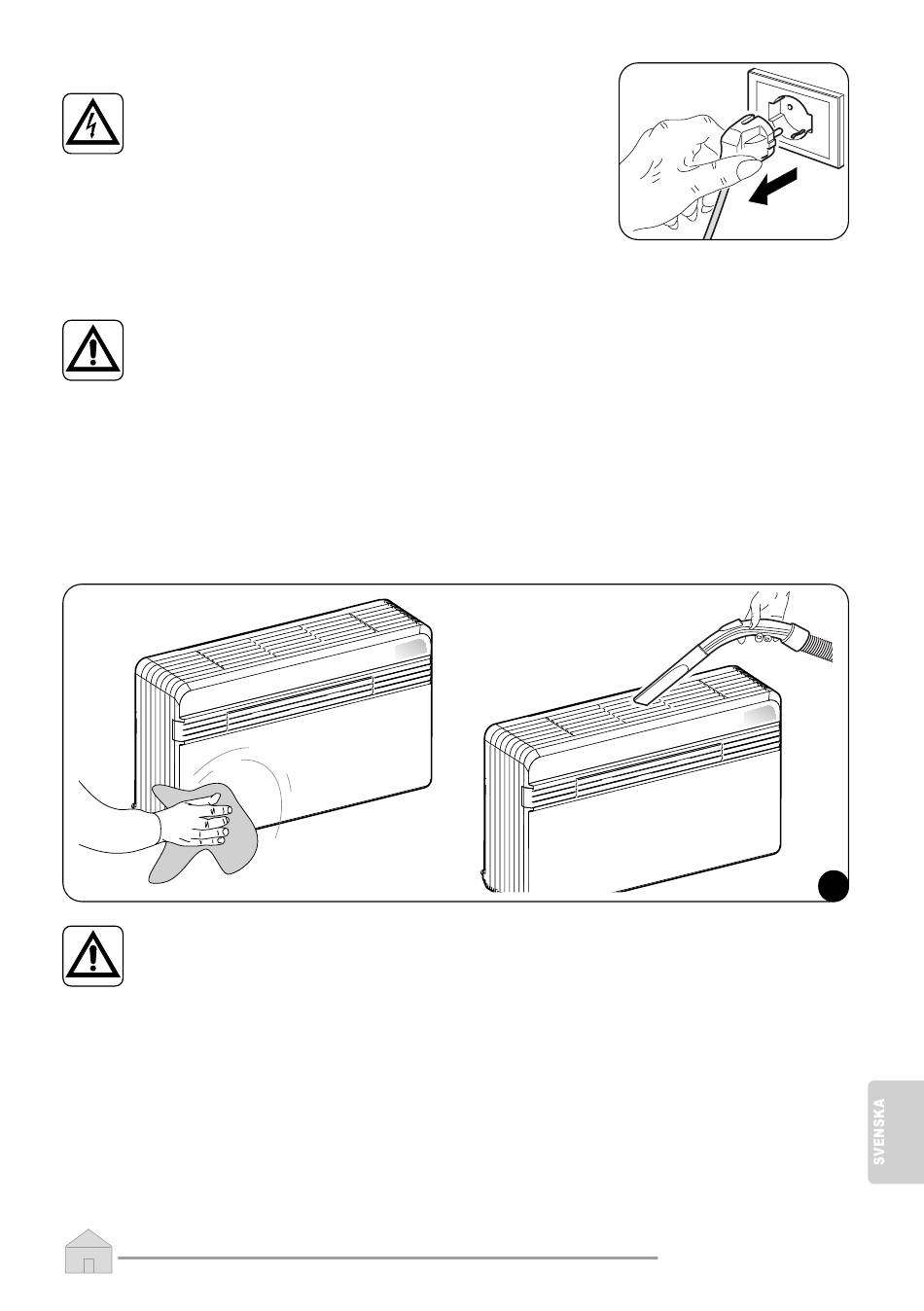 SVENSKA