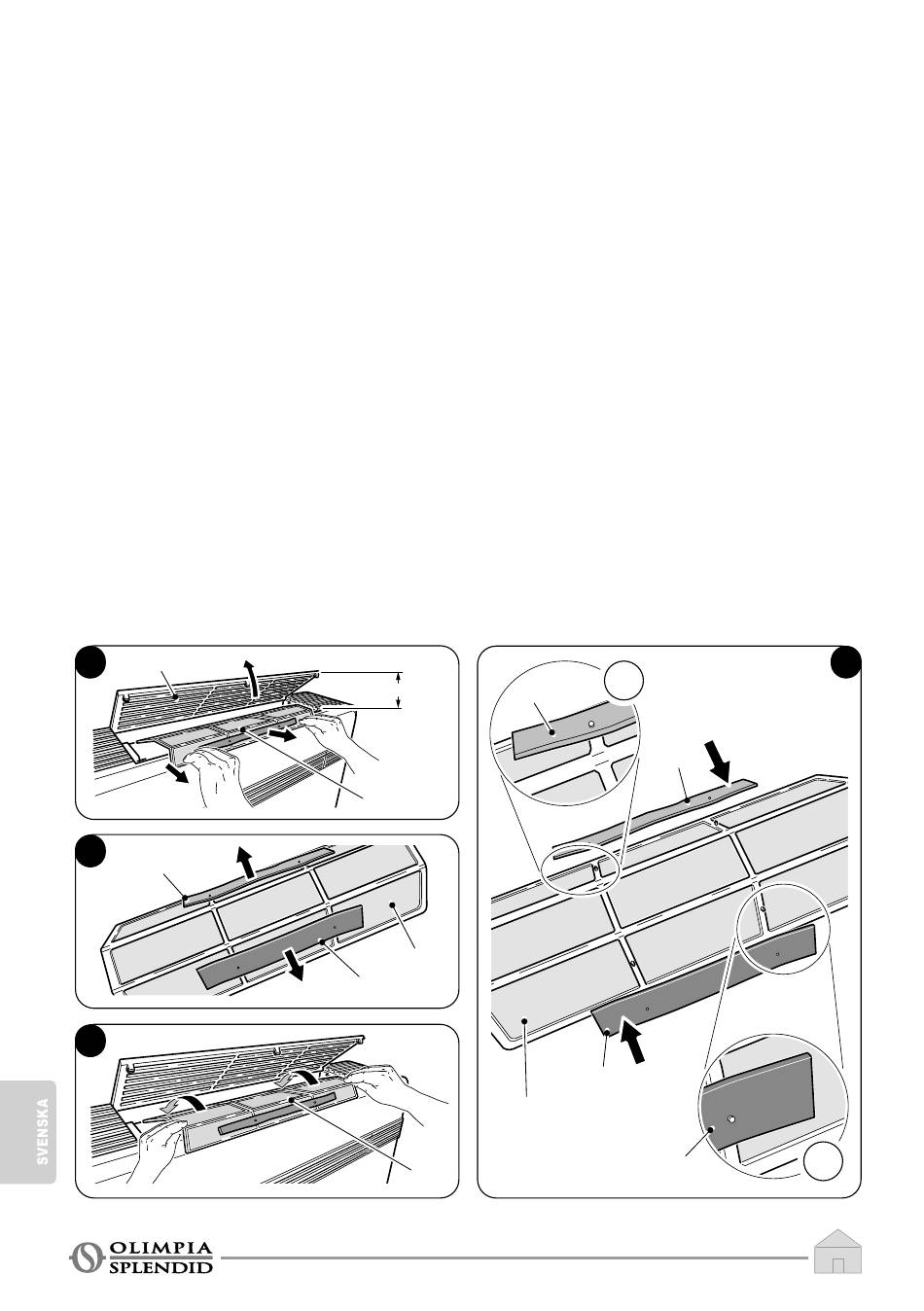 SVENSKA

OLIMPIA SPLENDID