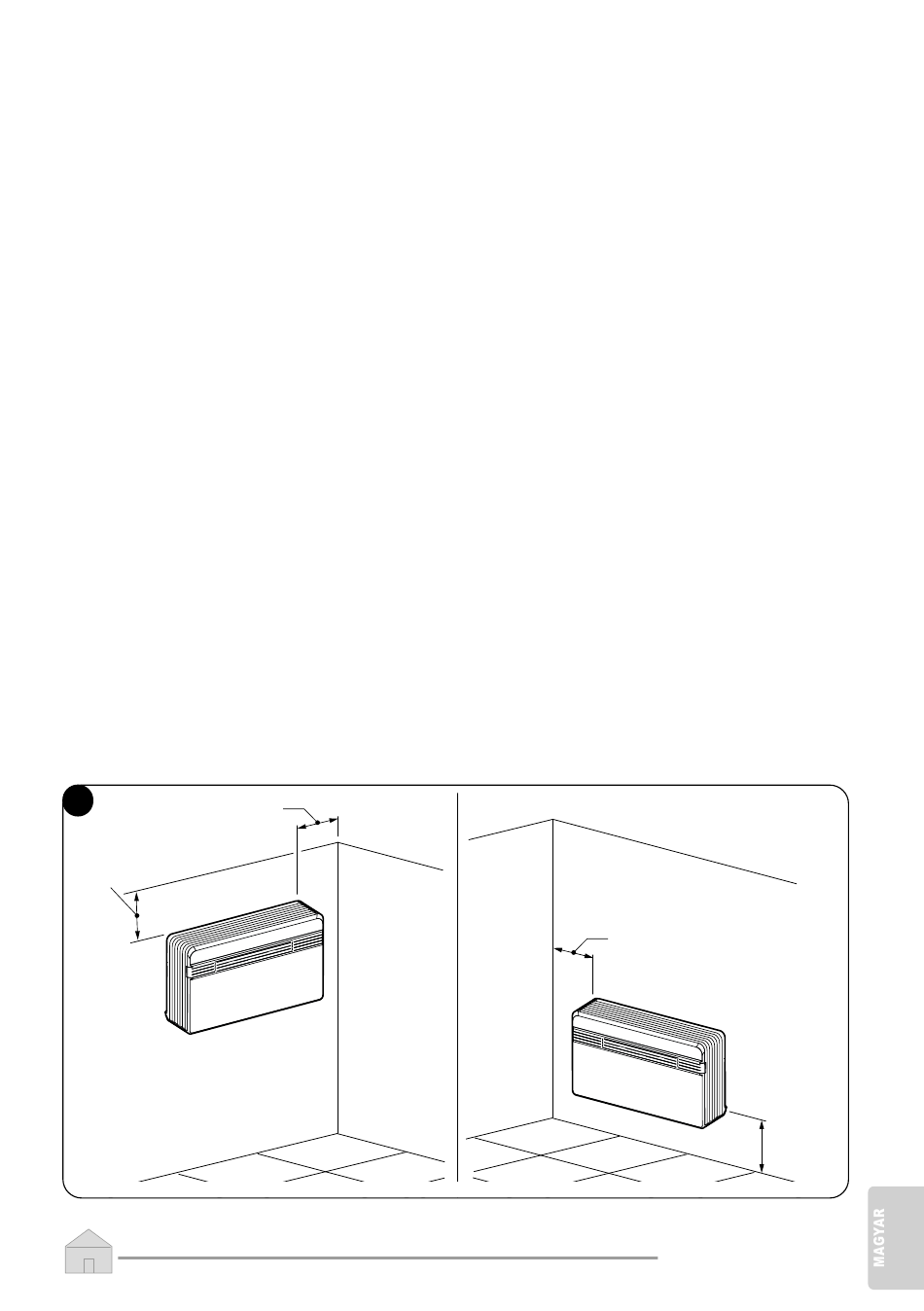 MAGYAR