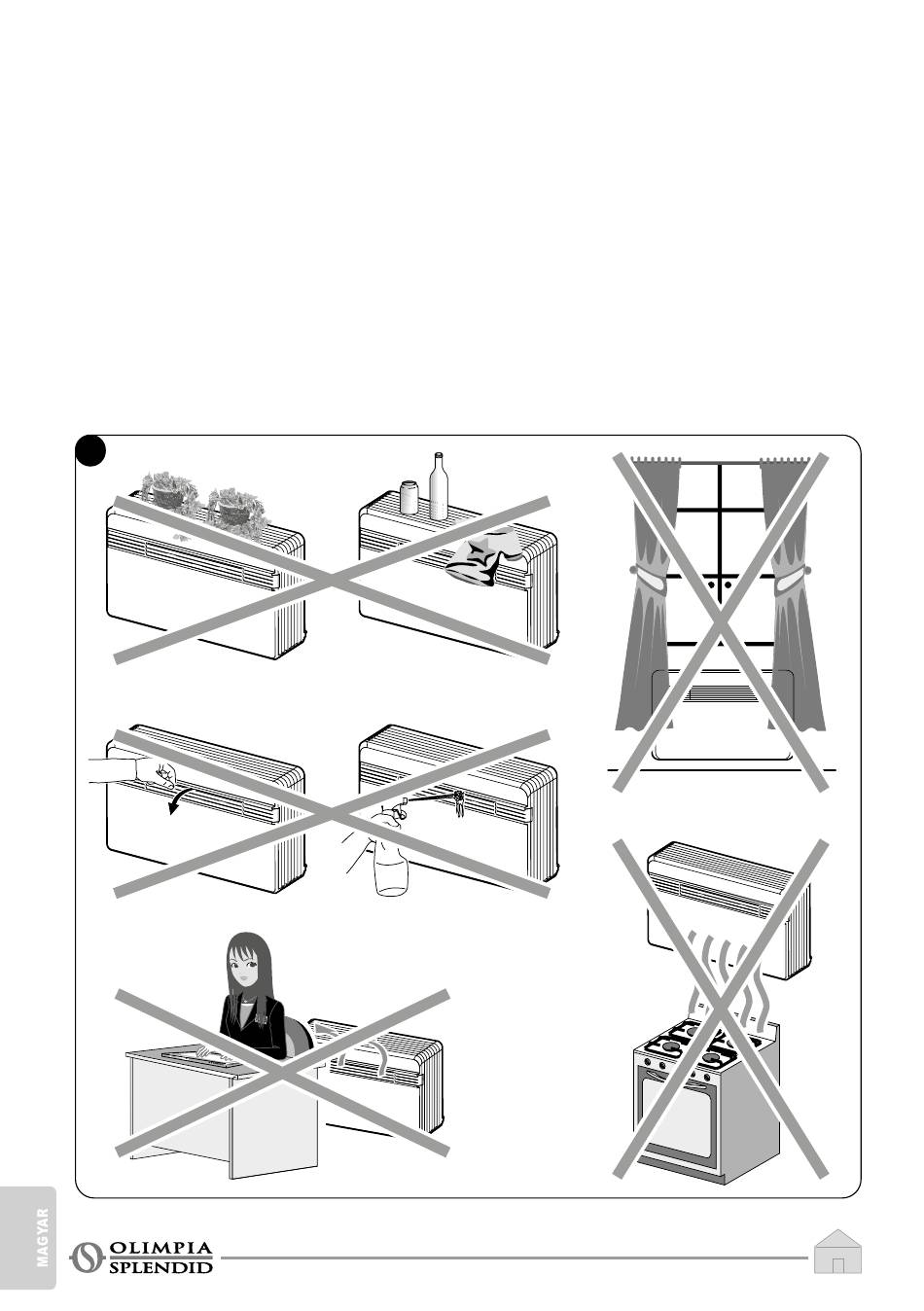 MAGYAR

OLIMPIA SPLENDID