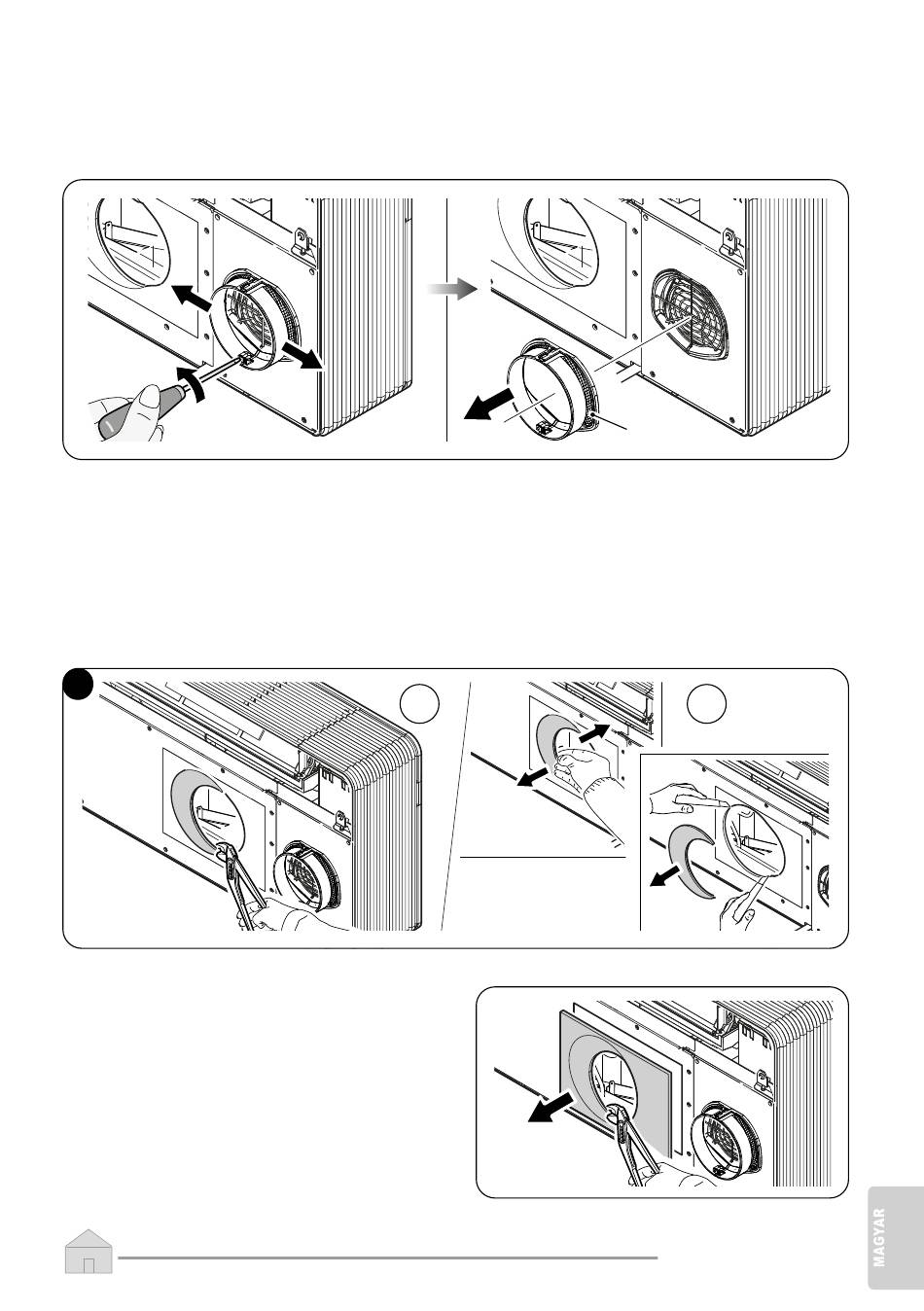 MAGYAR