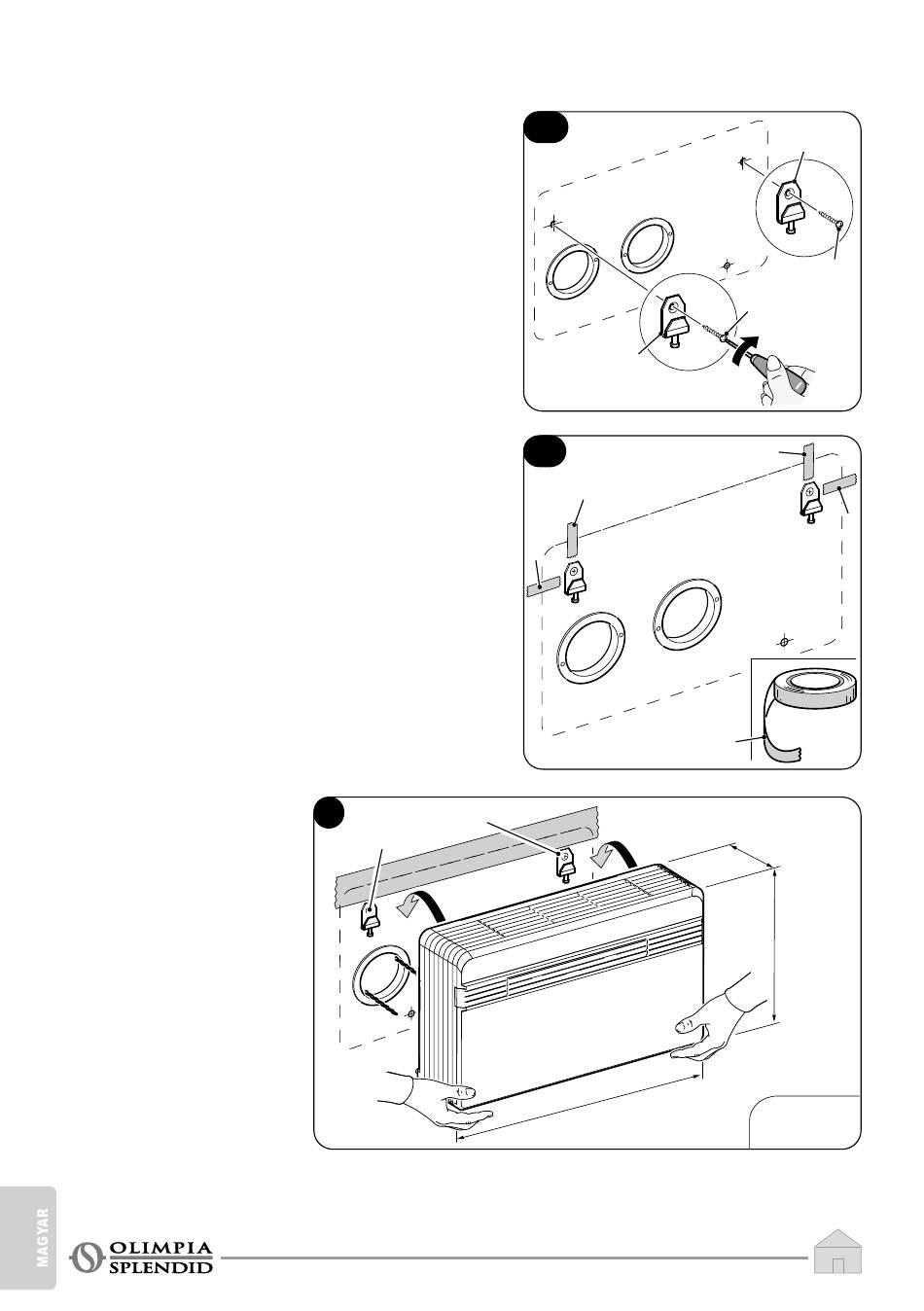 MAGYAR

OLIMPIA SPLENDID