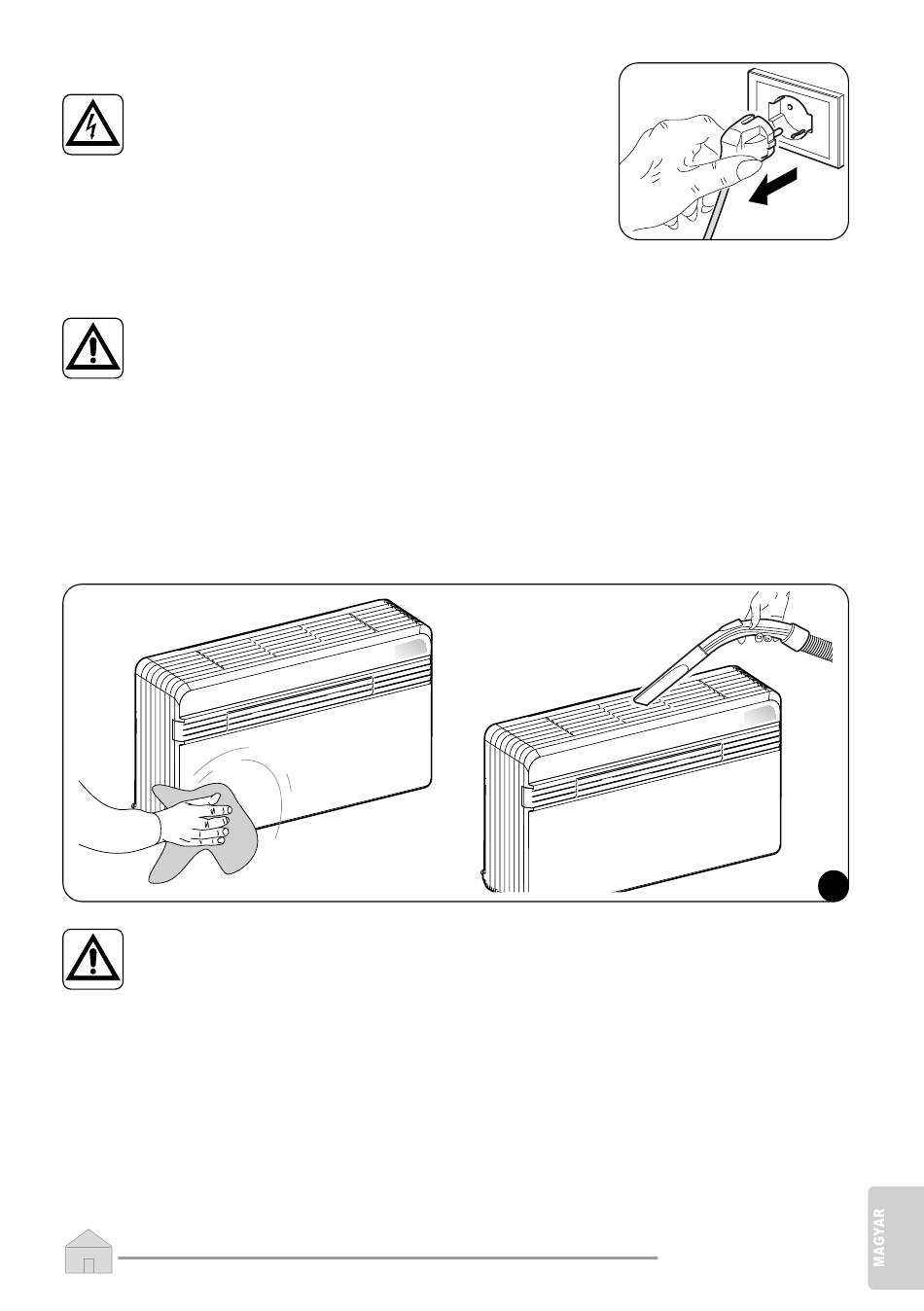 MAGYAR