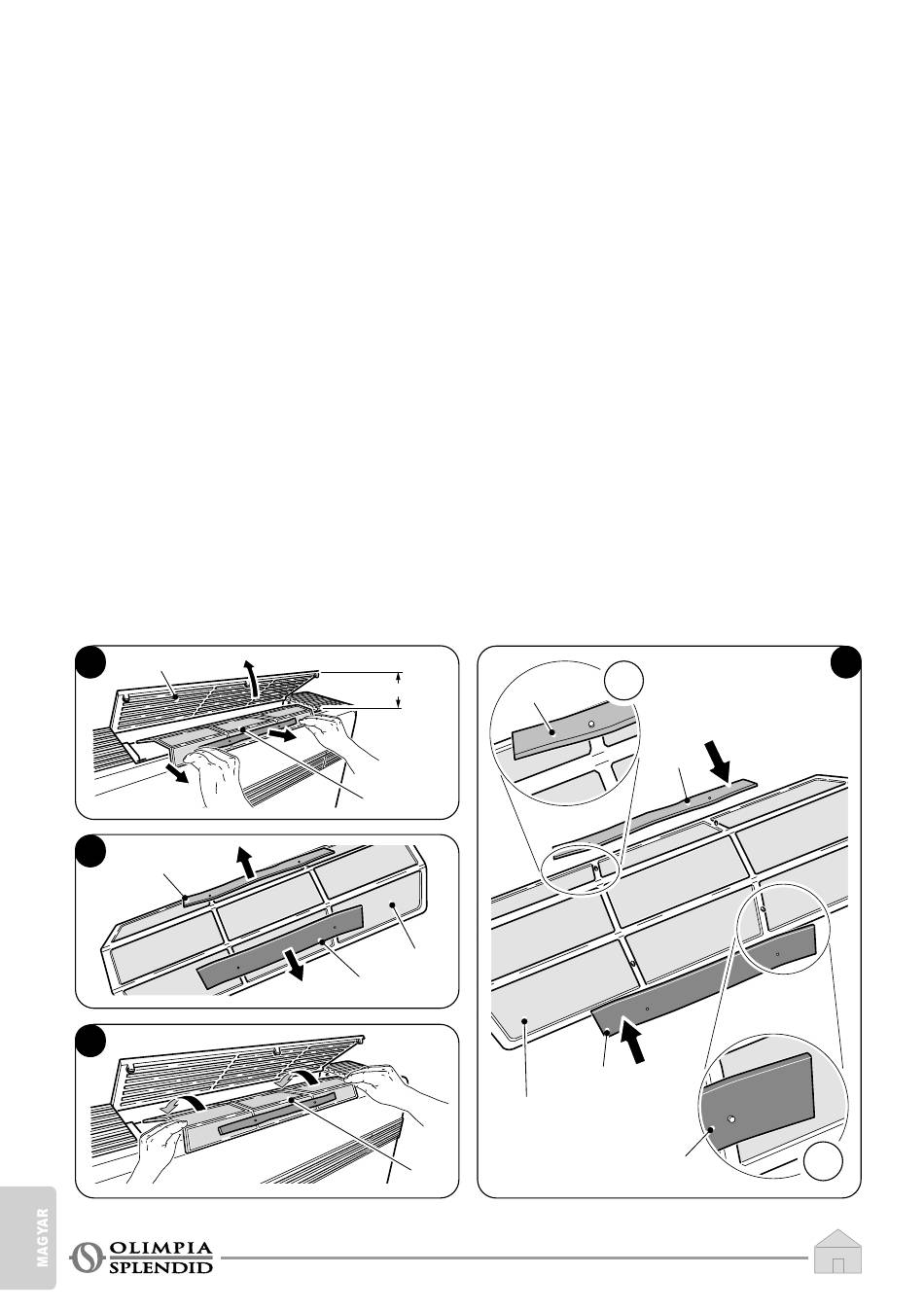 MAGYAR

OLIMPIA SPLENDID