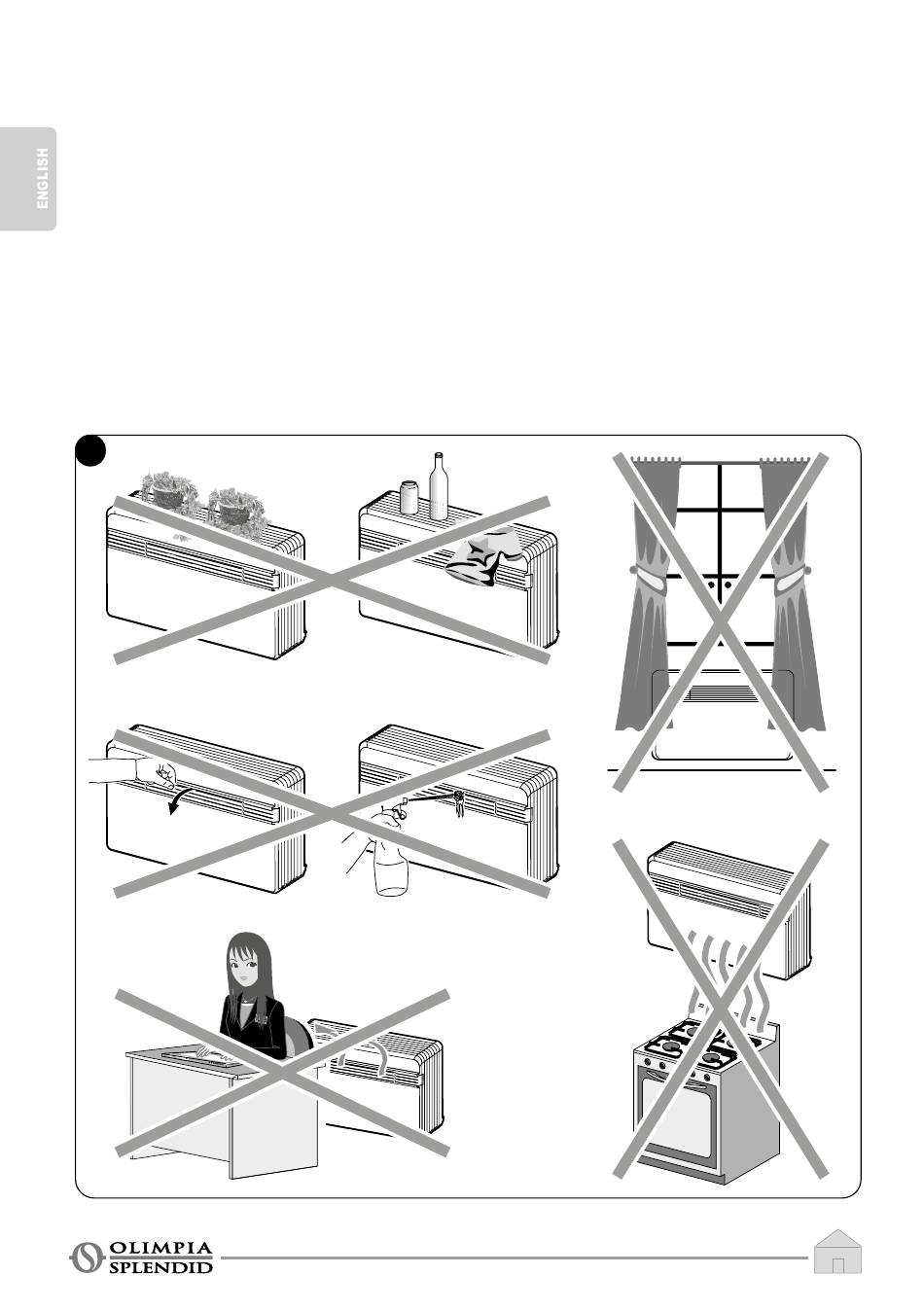 ENGLISH

OLIMPIA SPLENDID