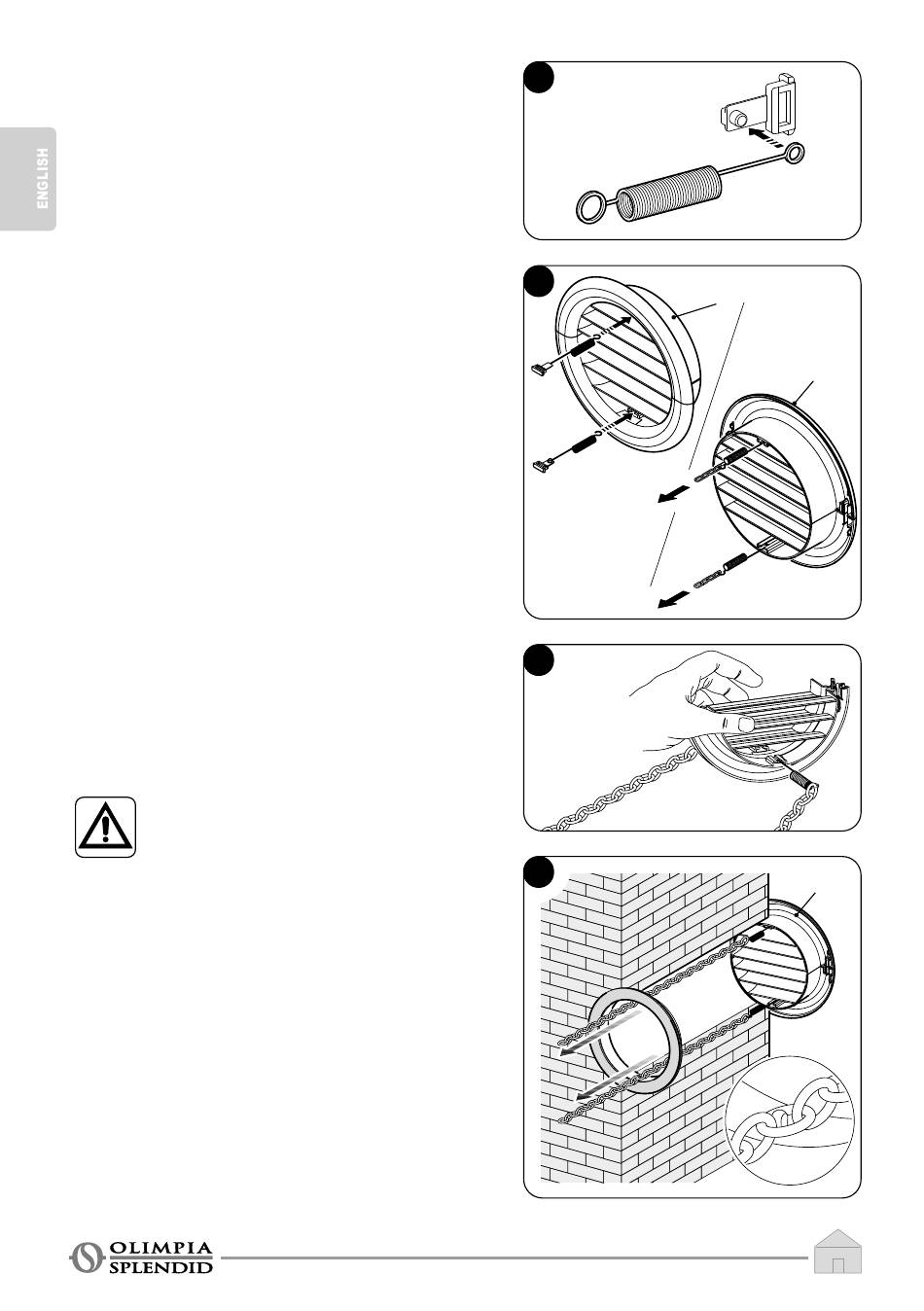 ENGLISH

OLIMPIA SPLENDID