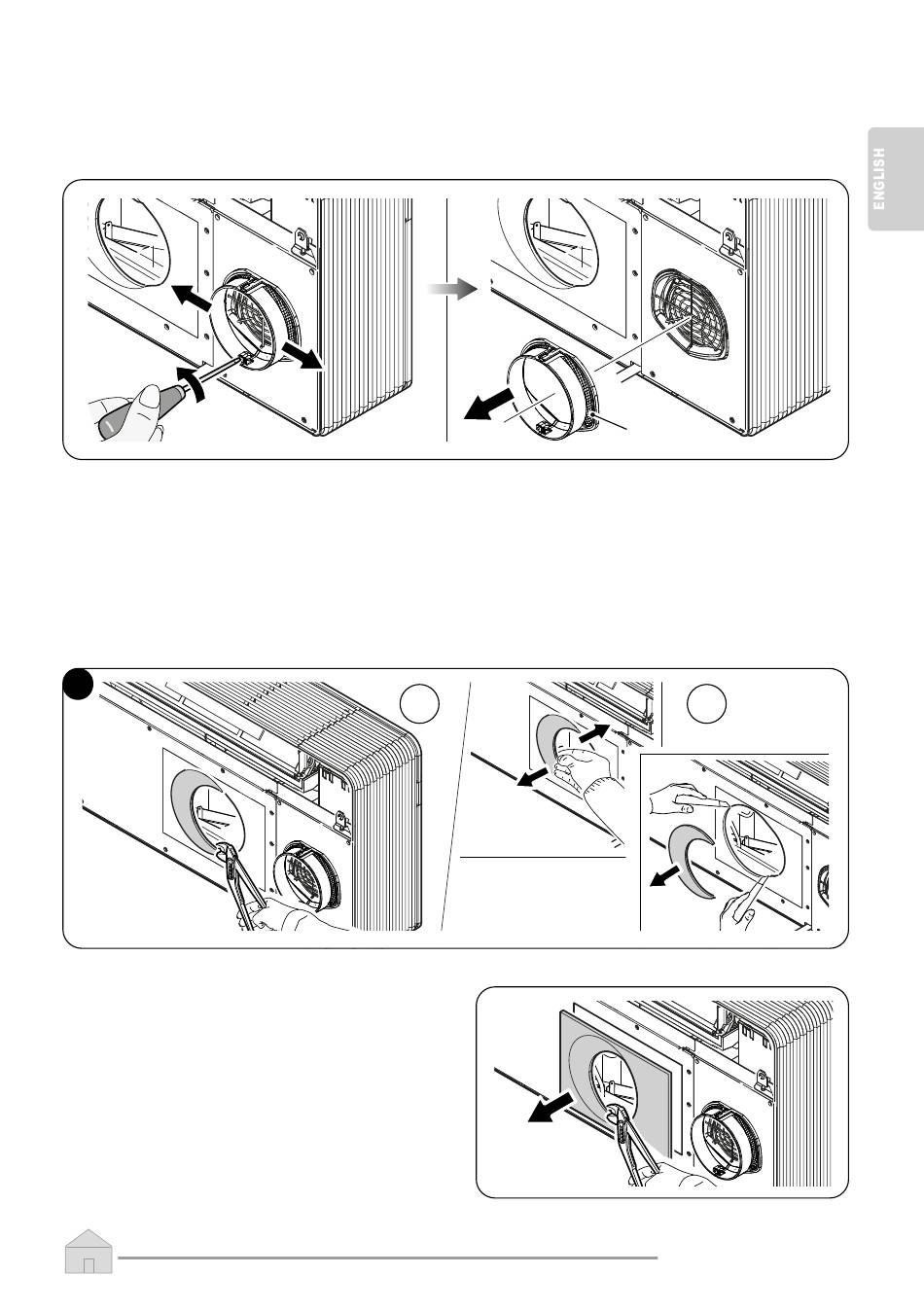 ENGLISH