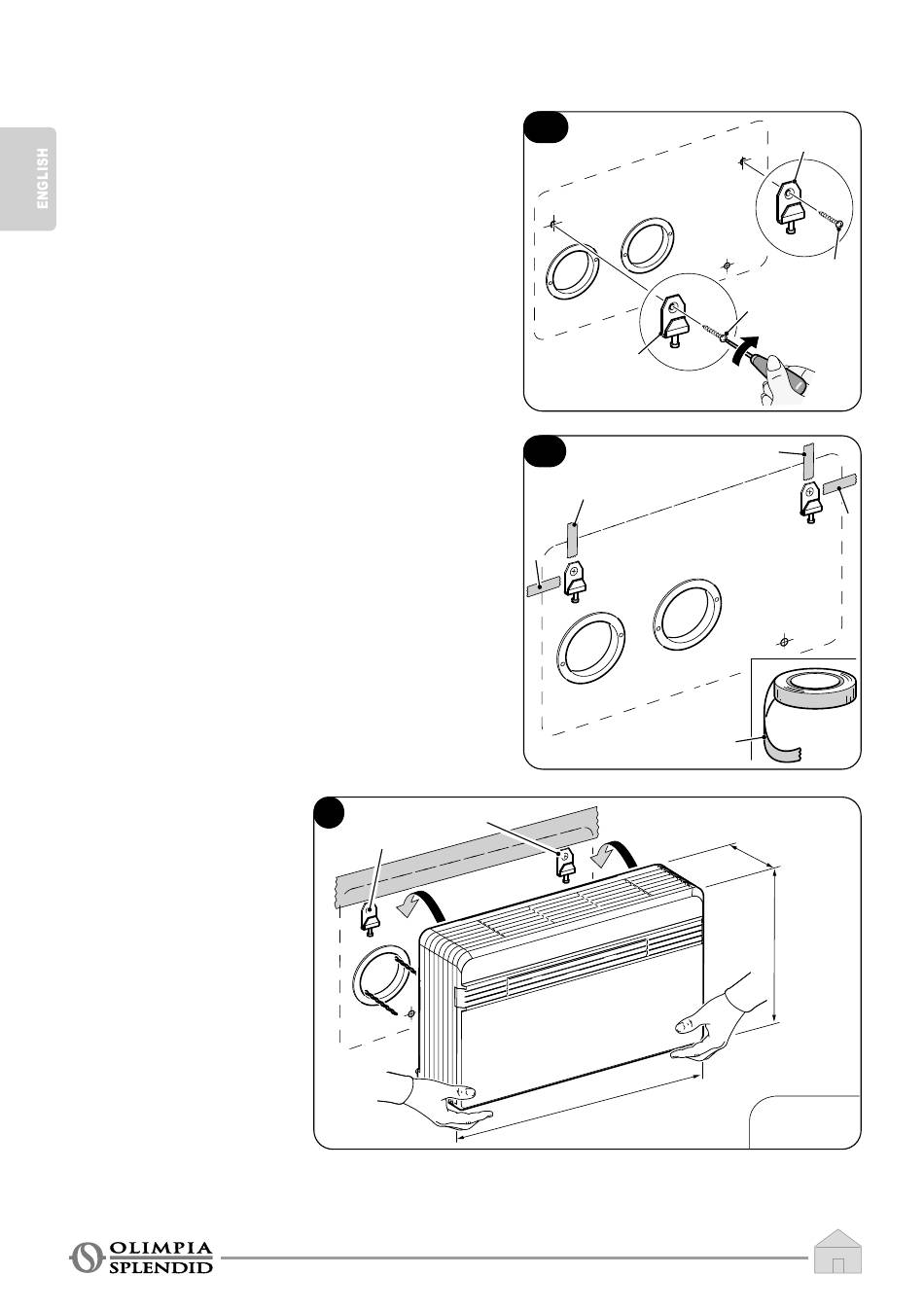 ENGLISH

OLIMPIA
SPLENDID