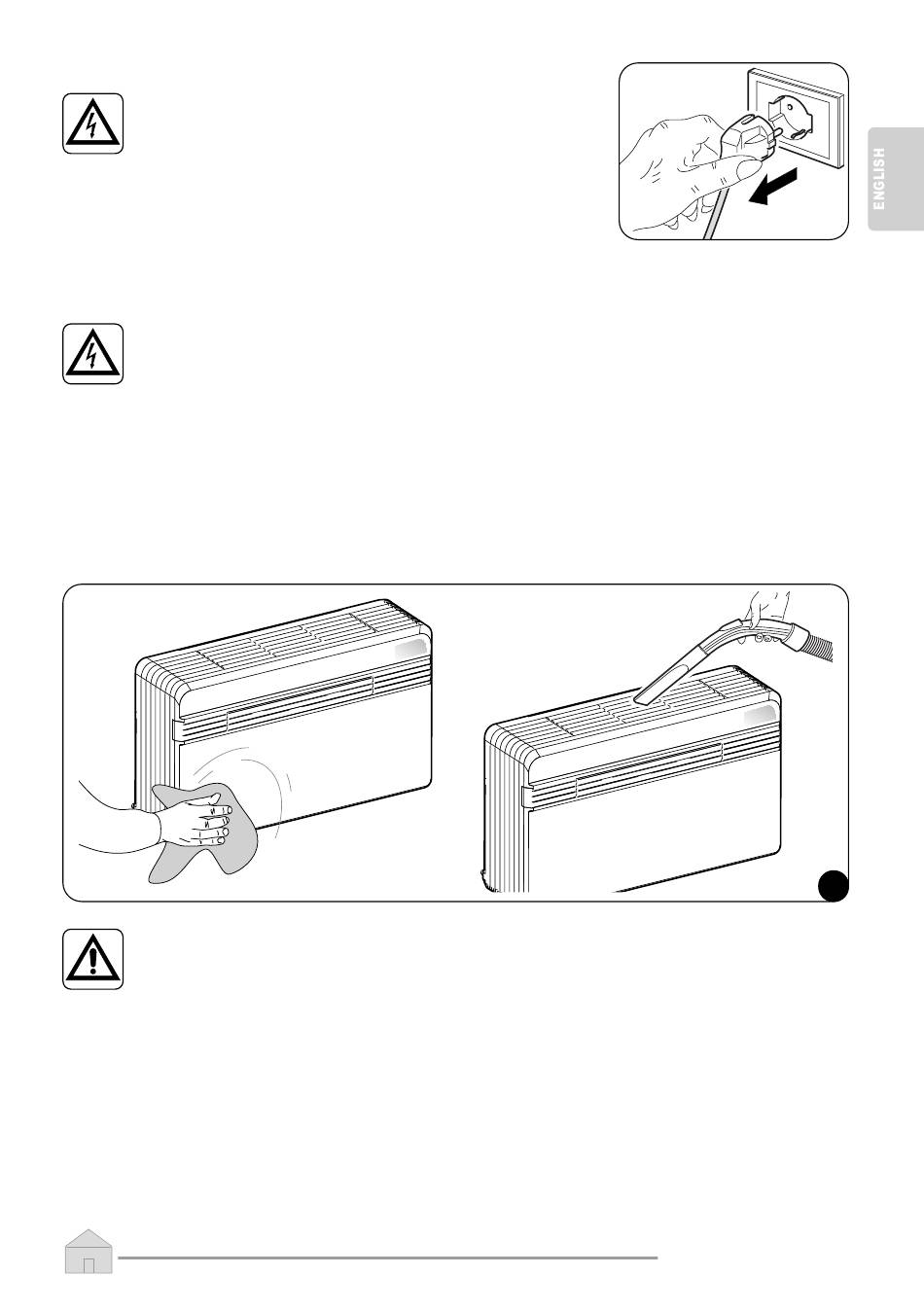 ENGLISH