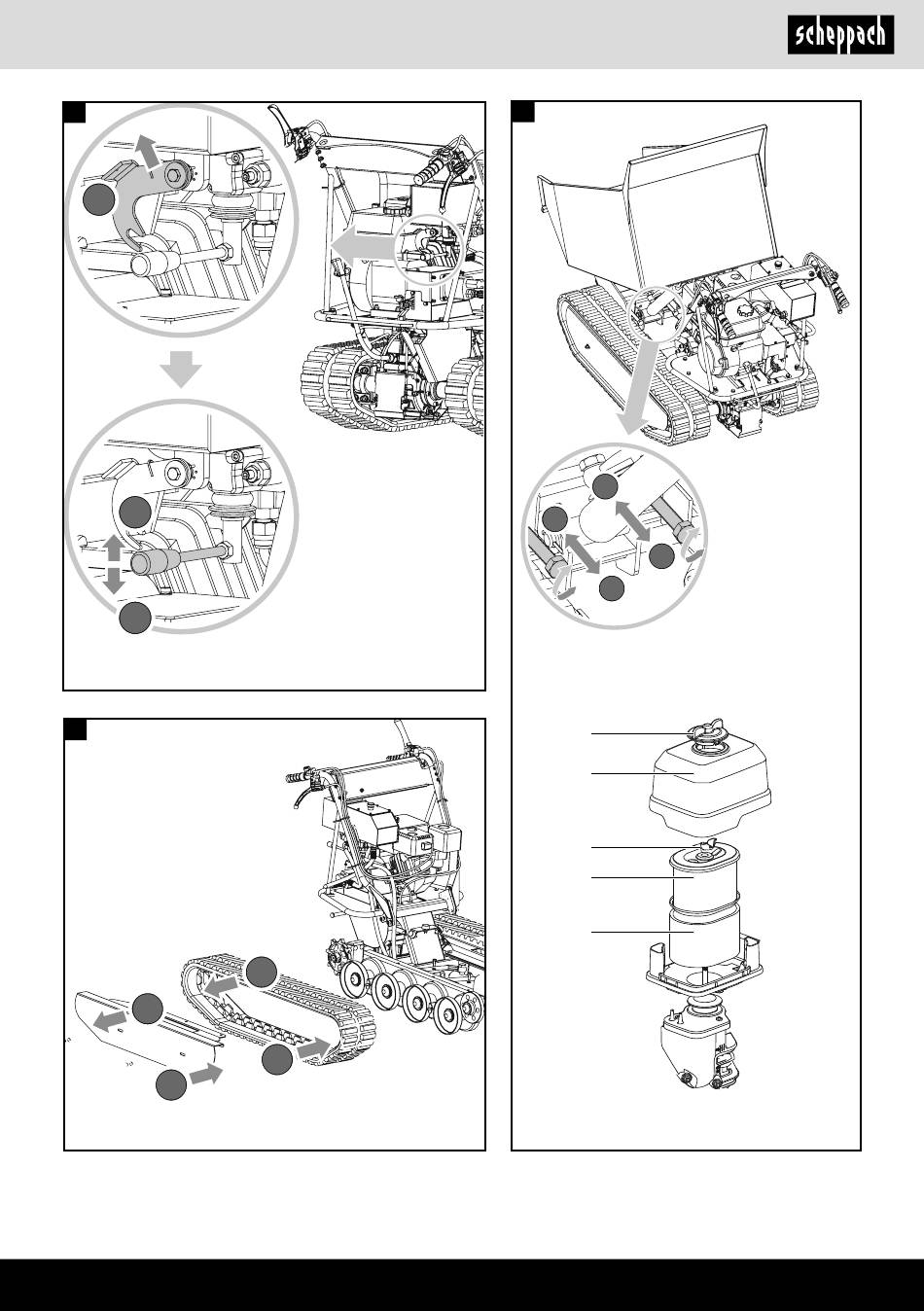 scheppach