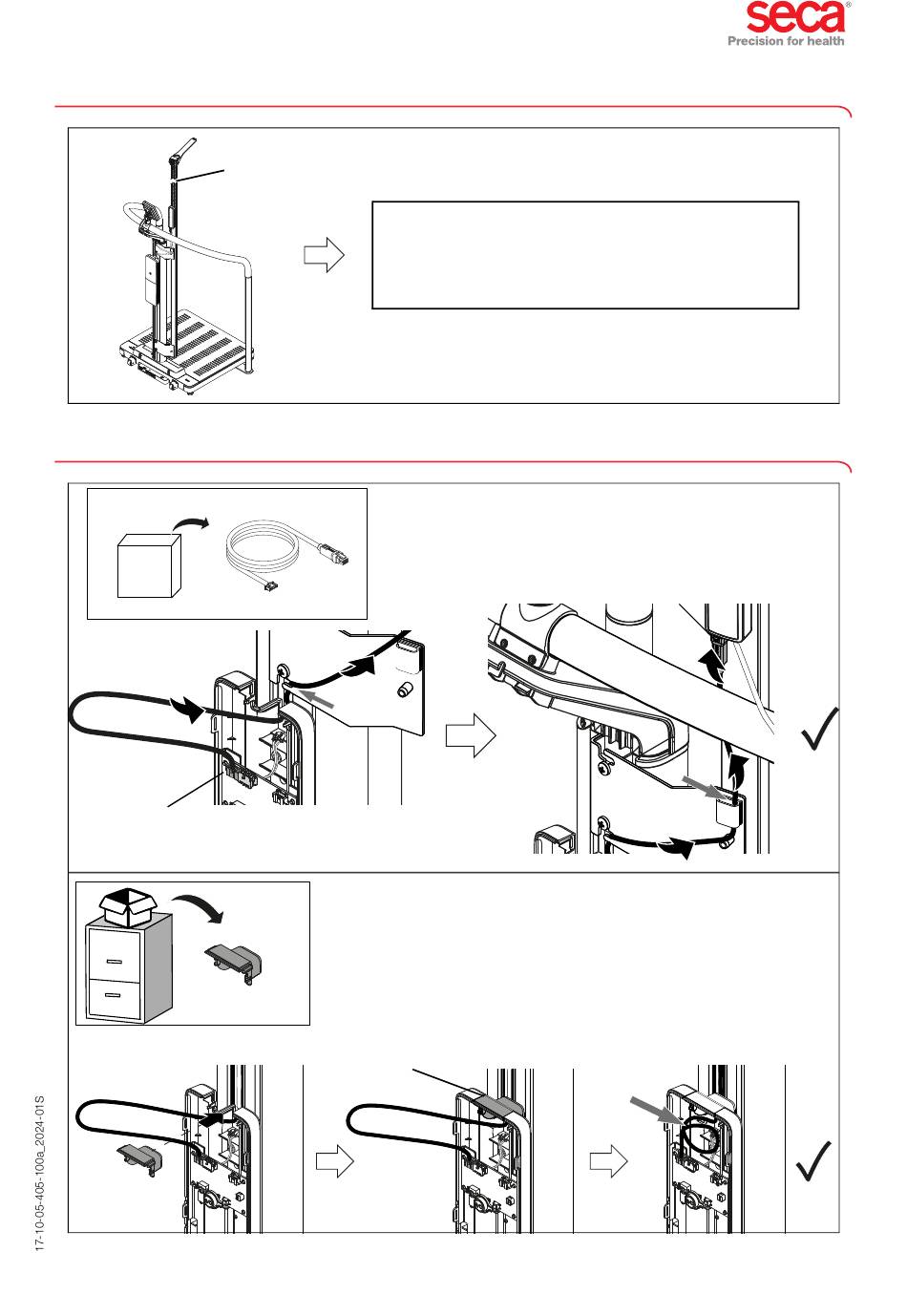 seca®
Precision for health

17-10-05-405-100a_2024-01S