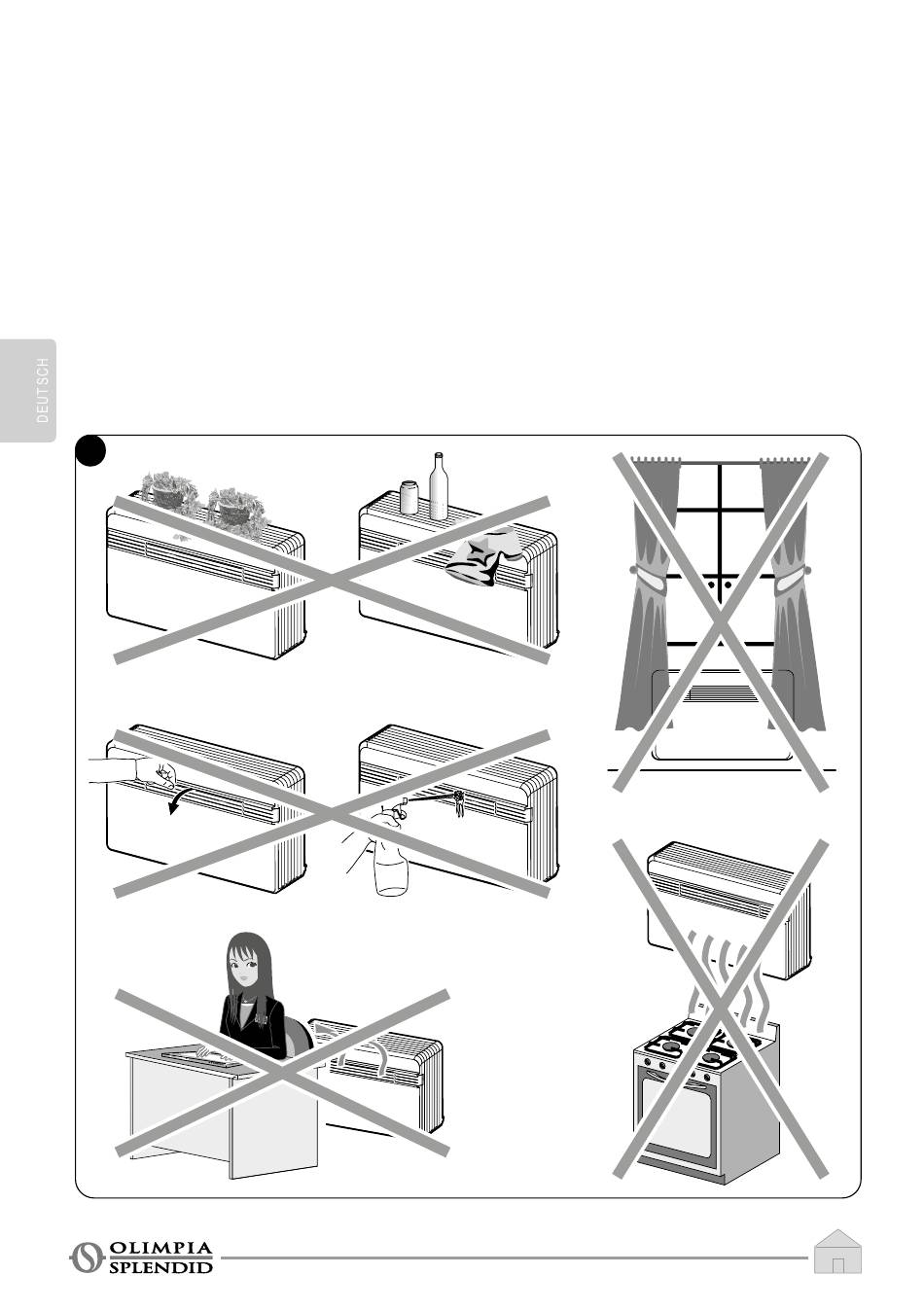 DEUTSCH

OLIMPIA
SPLENDID