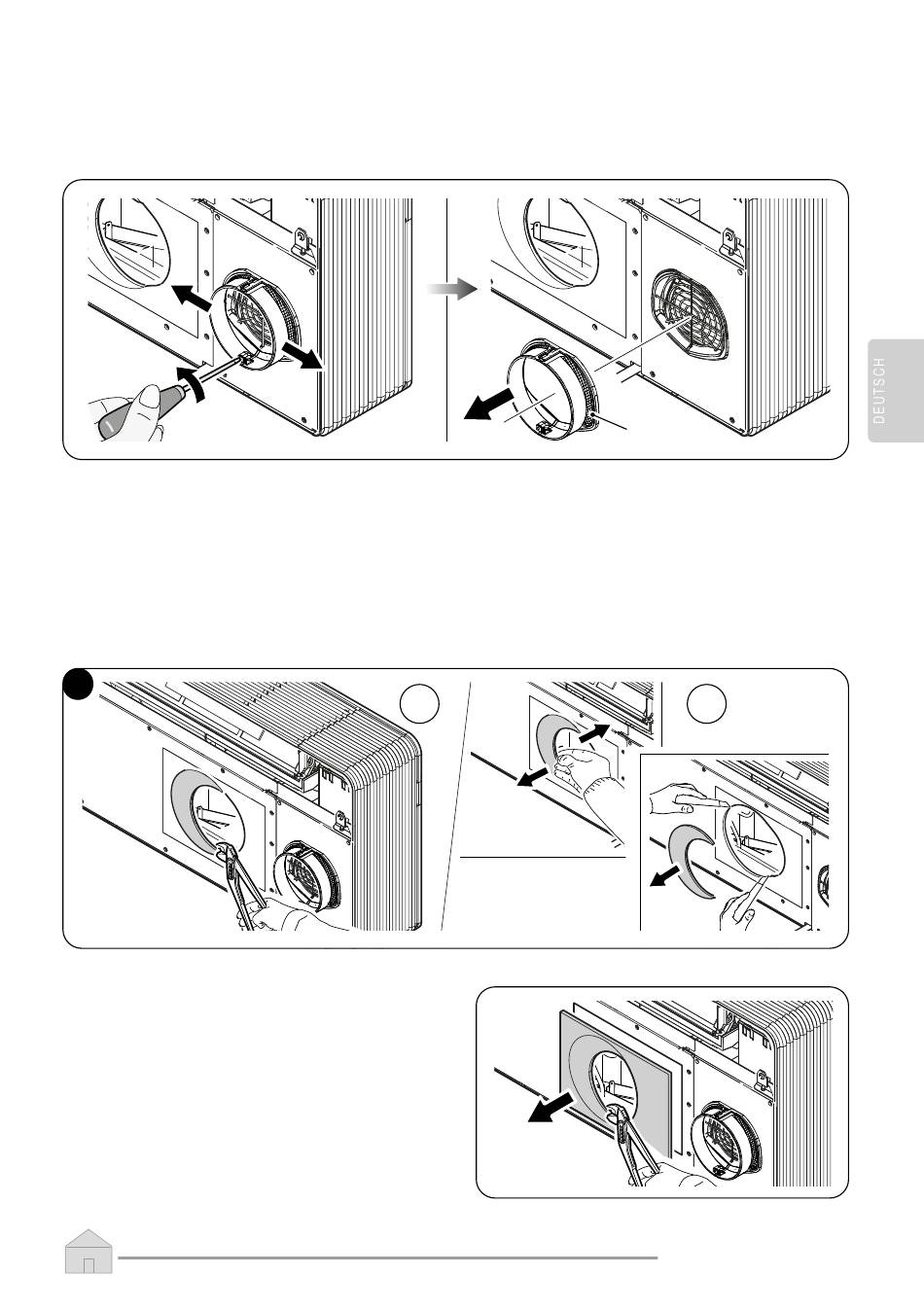 DEUTSCH