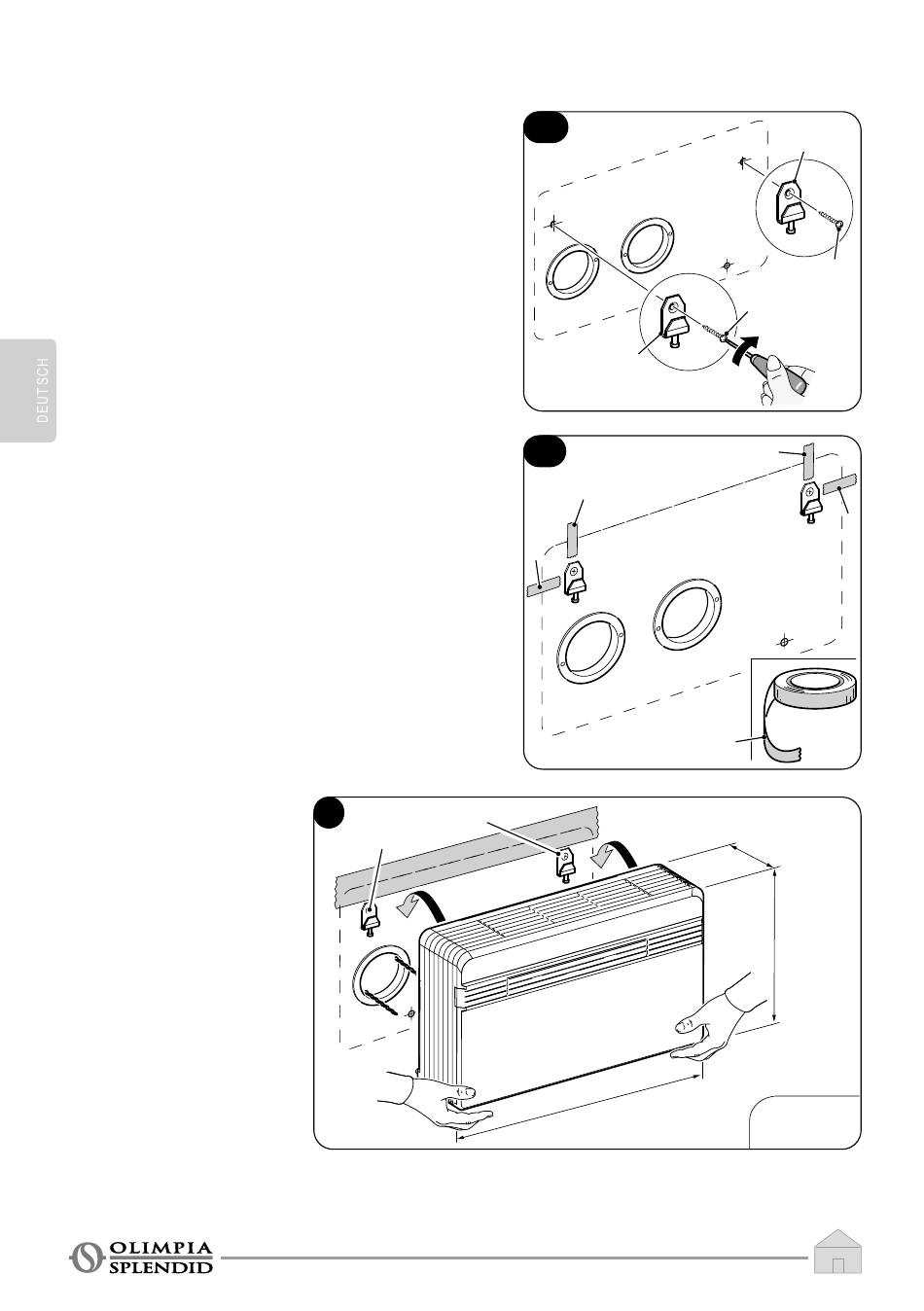 DEUTSCH

OLIMPIA SPLENDID