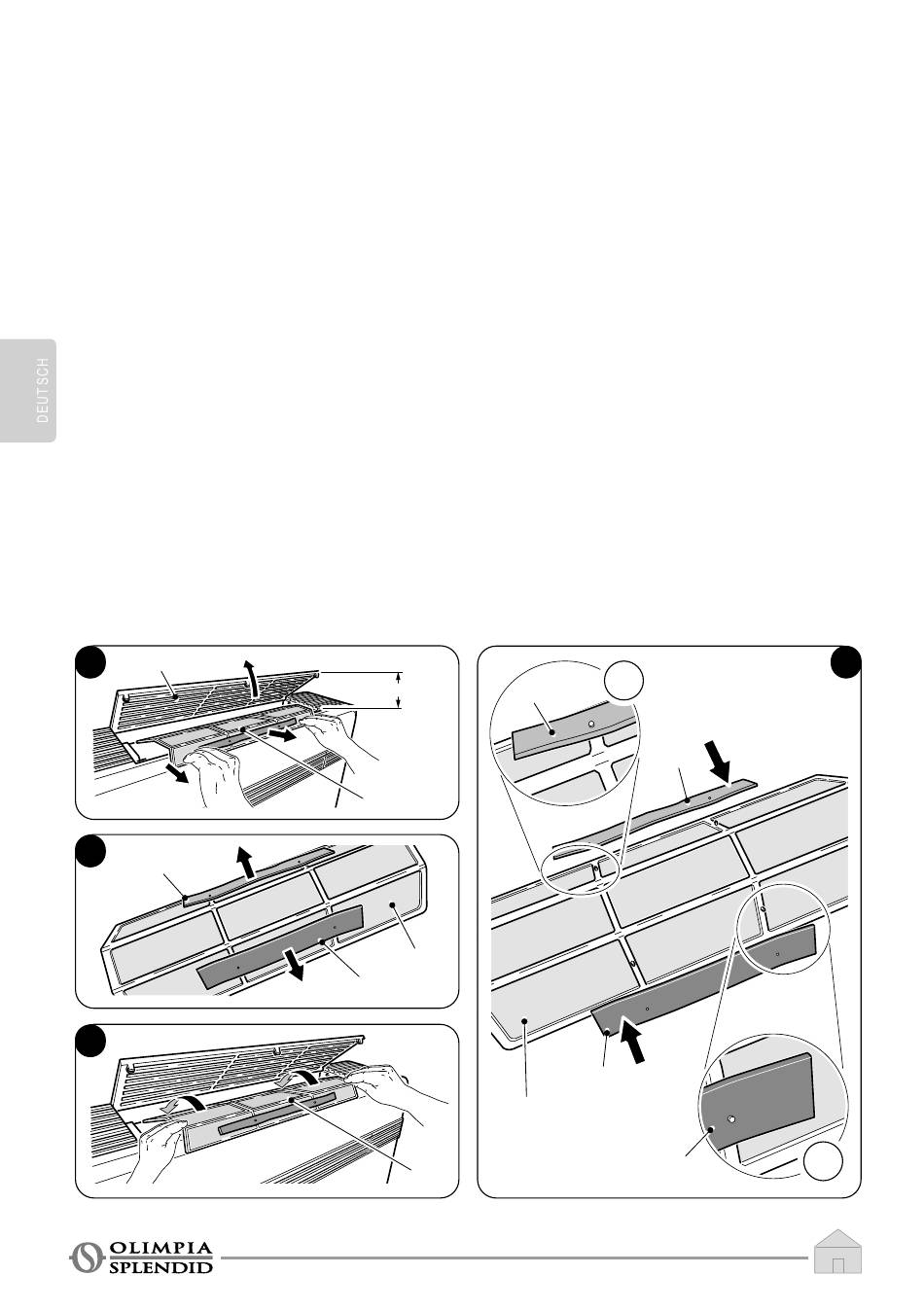 DEUTSCH

OLIMPIA SPLENDID