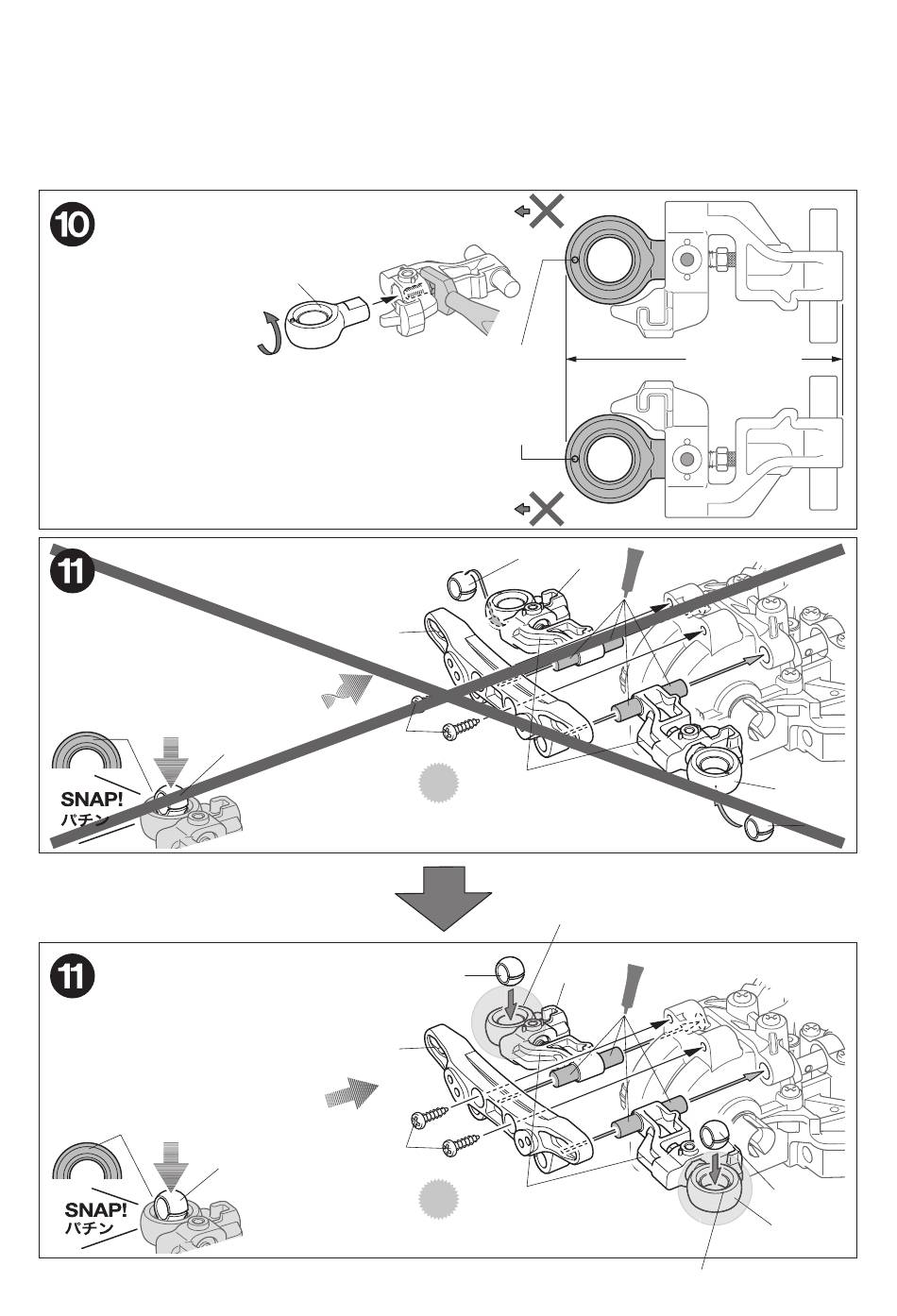 10

11

SNAP!
パチン

11

SNAP!
パチン