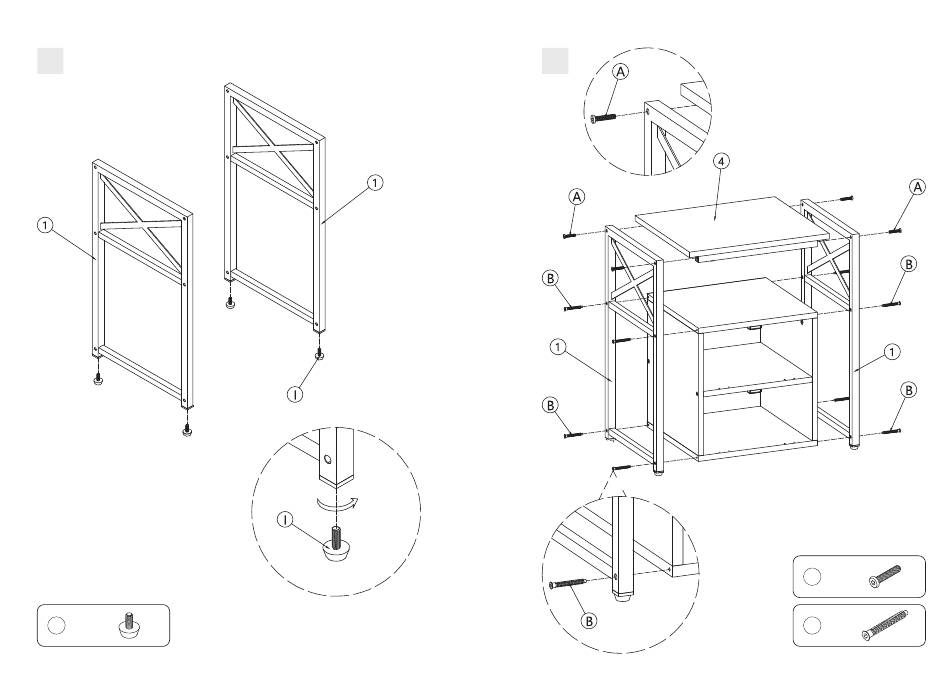 1
1
I
I

A
4
A
A
B
B
1
1
B
B
B