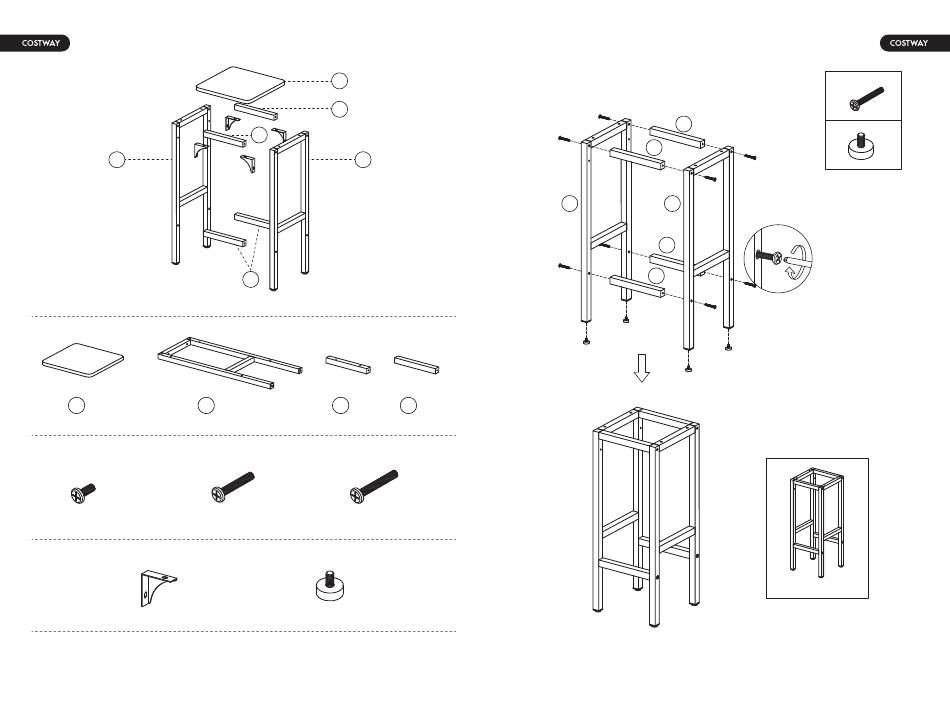 COSTWAY

COSTWAY