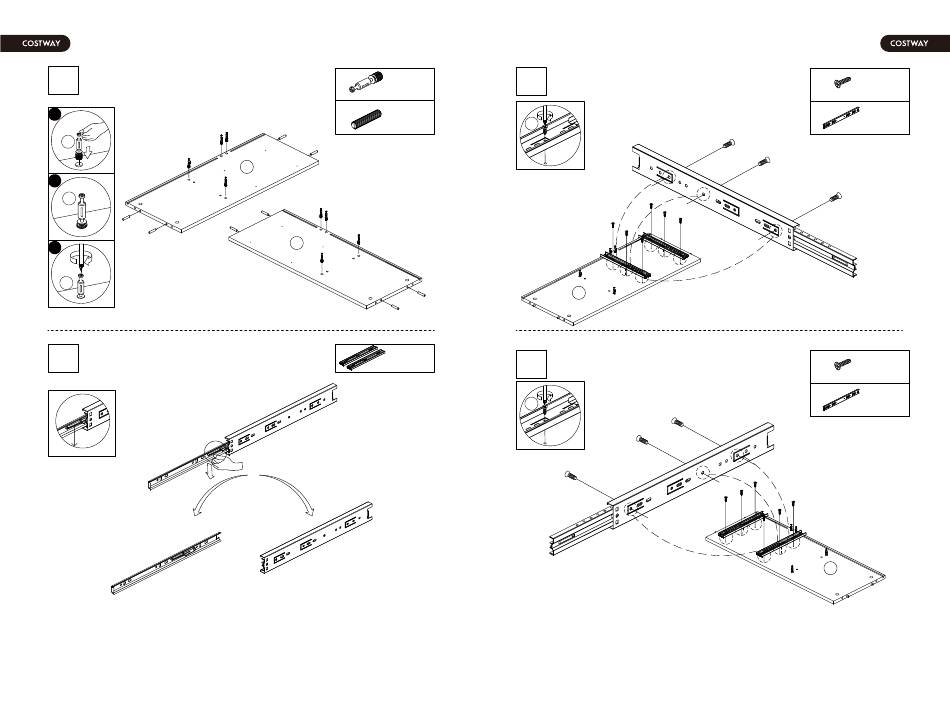 COSTWAY

COSTWAY