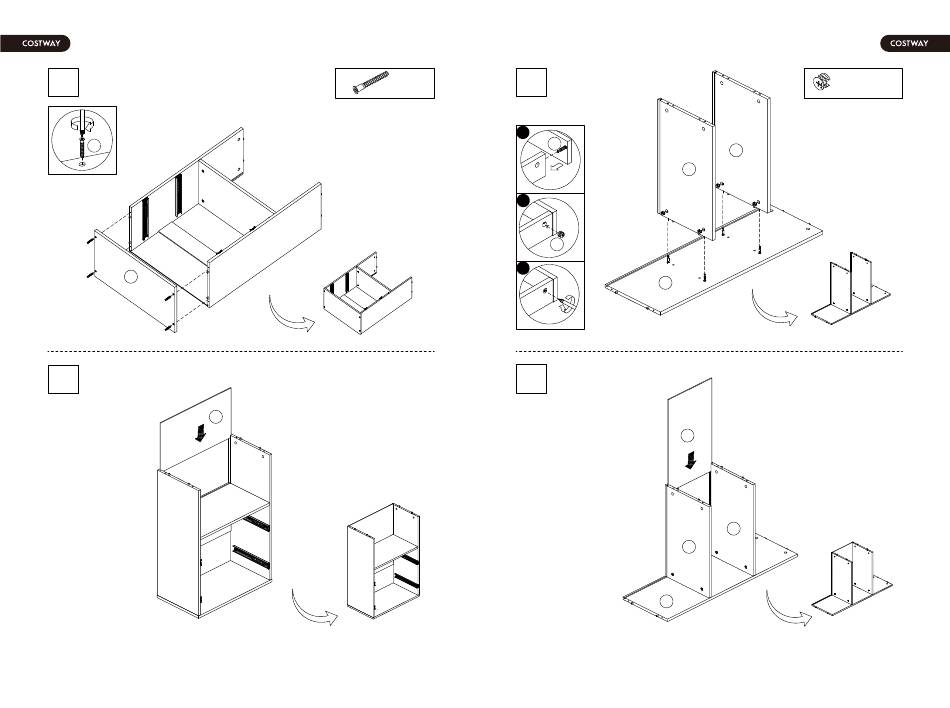 COSTWAY

COSTWAY