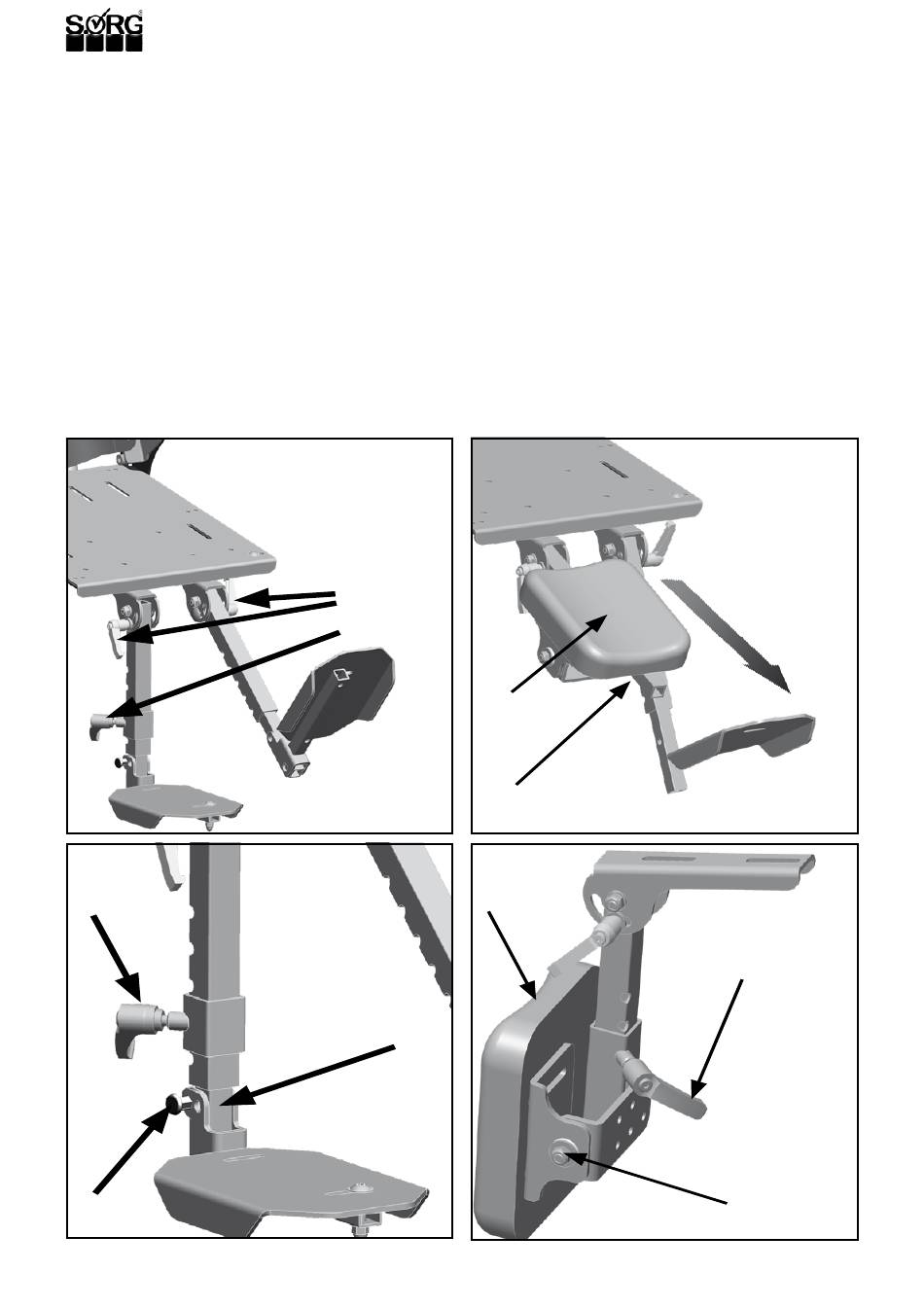 SORG