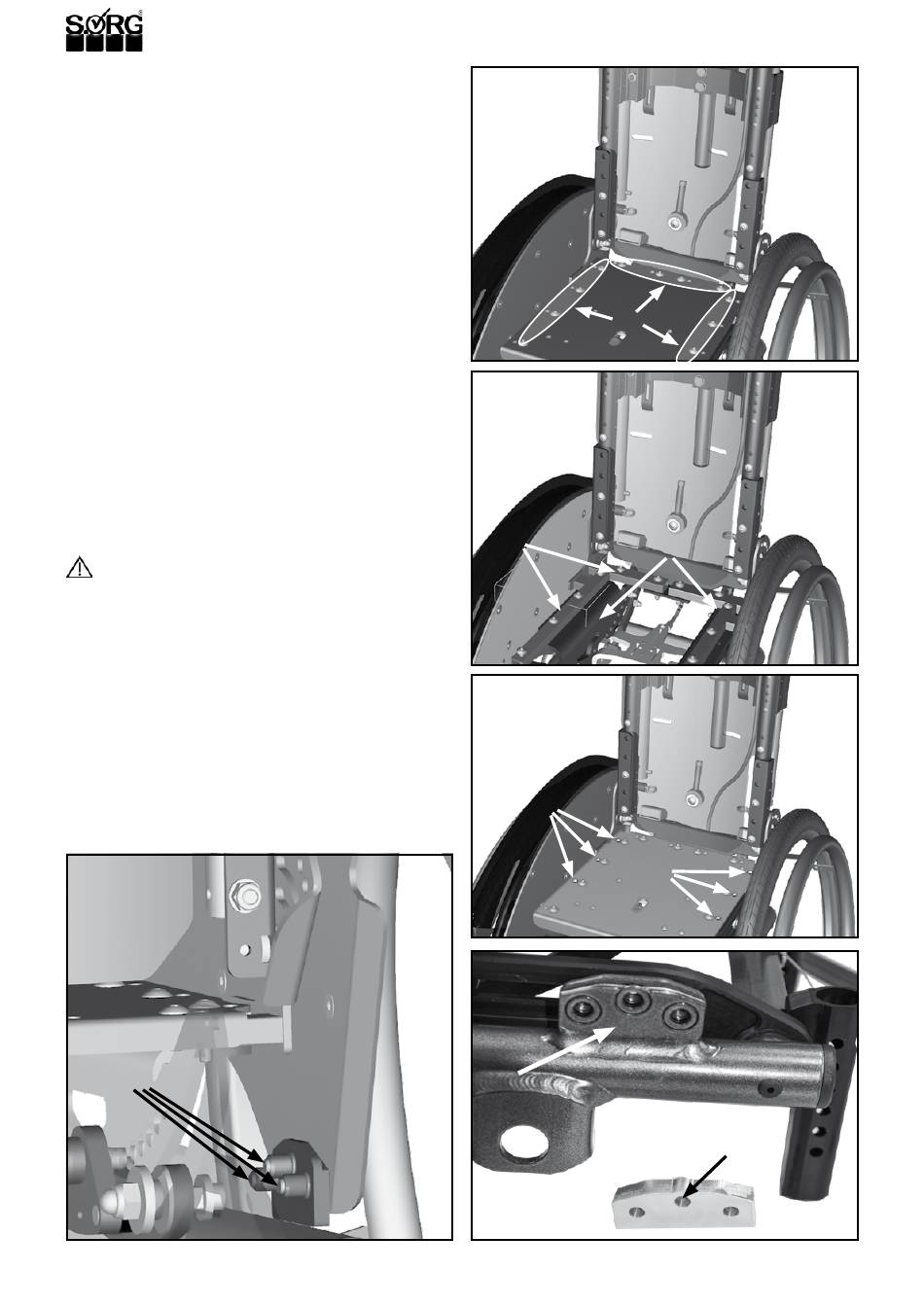 SORG