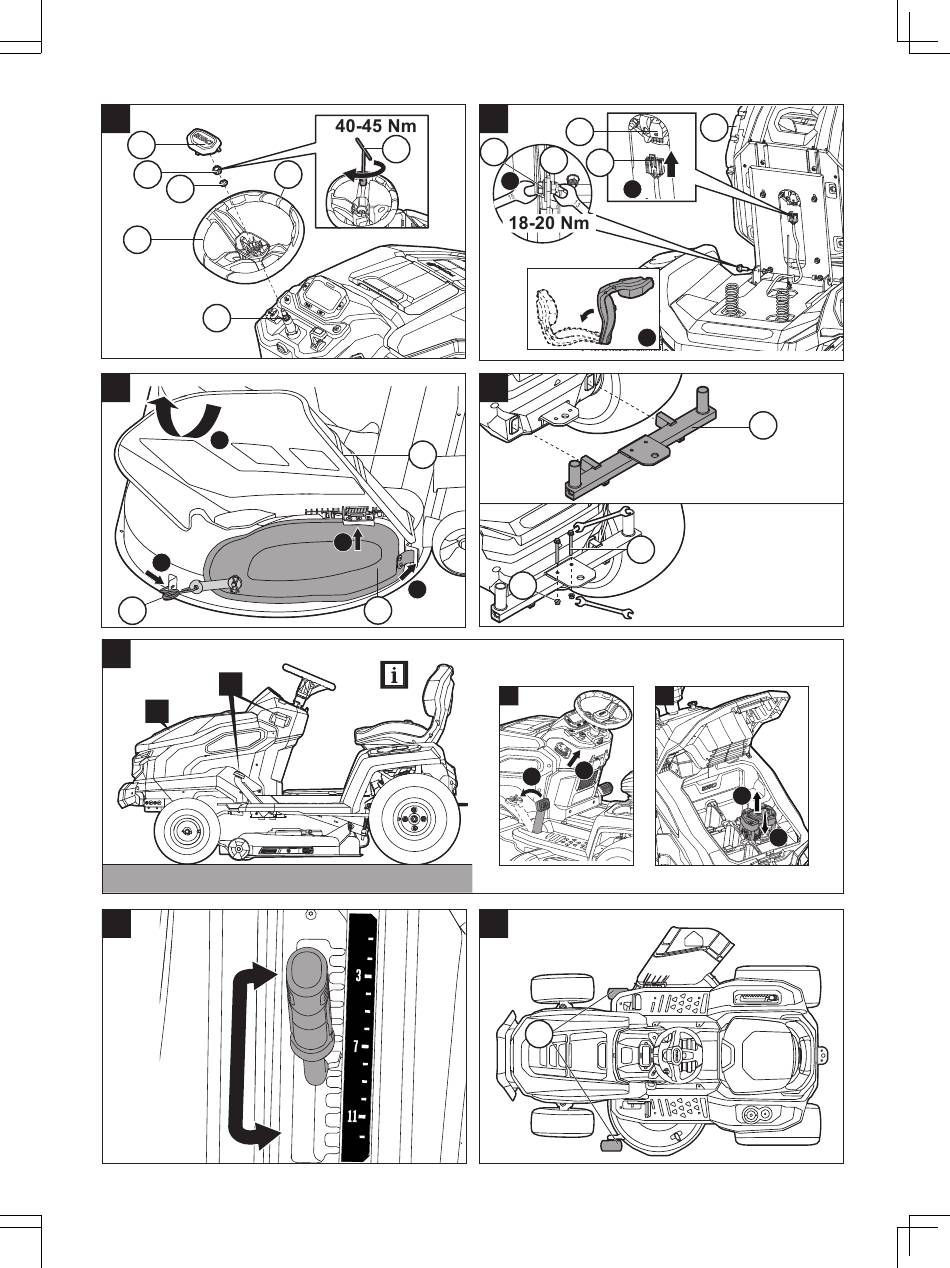 40-45 Nm

18-20 Nm

i

3
7
11