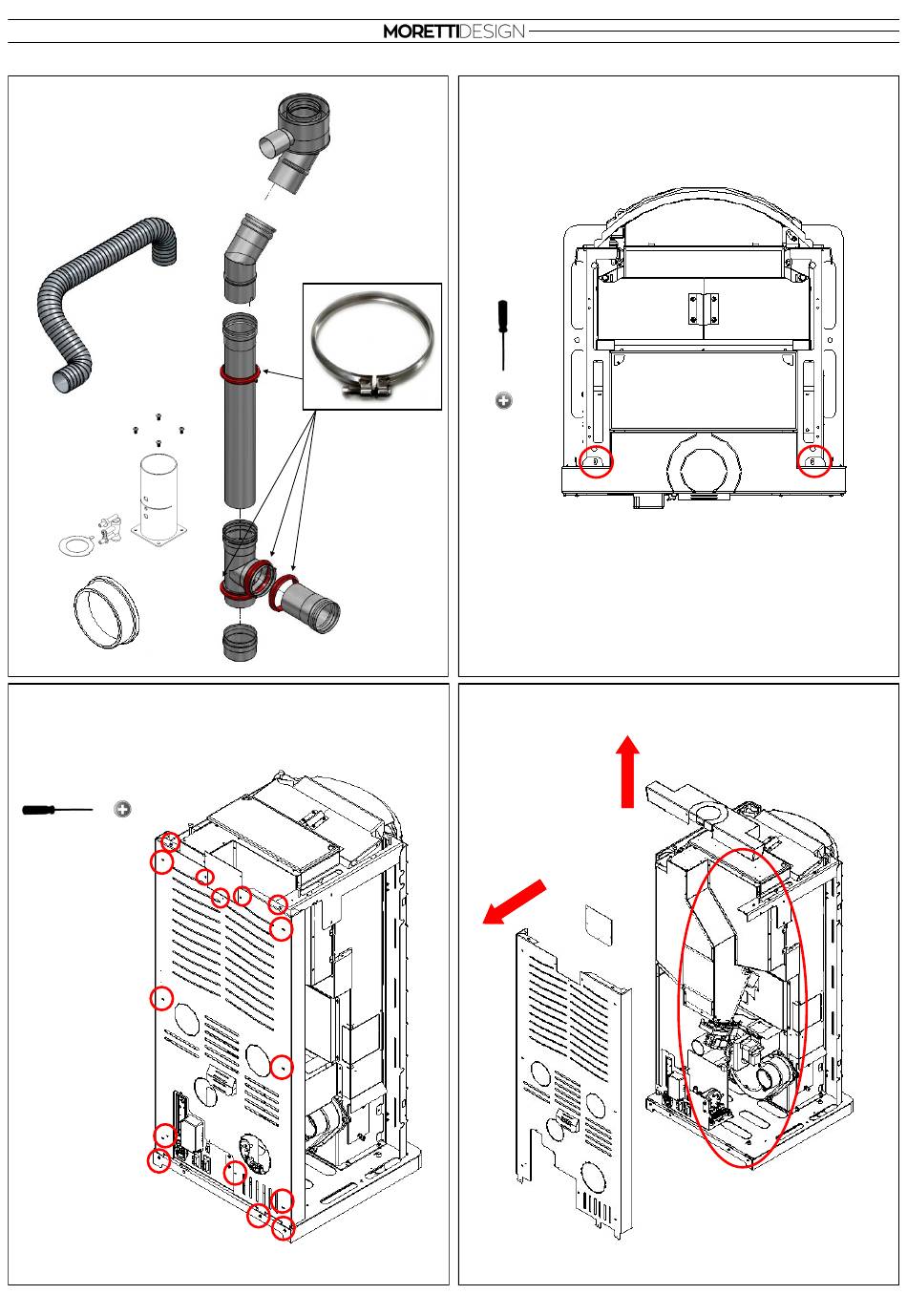 MORETTIDESIGN