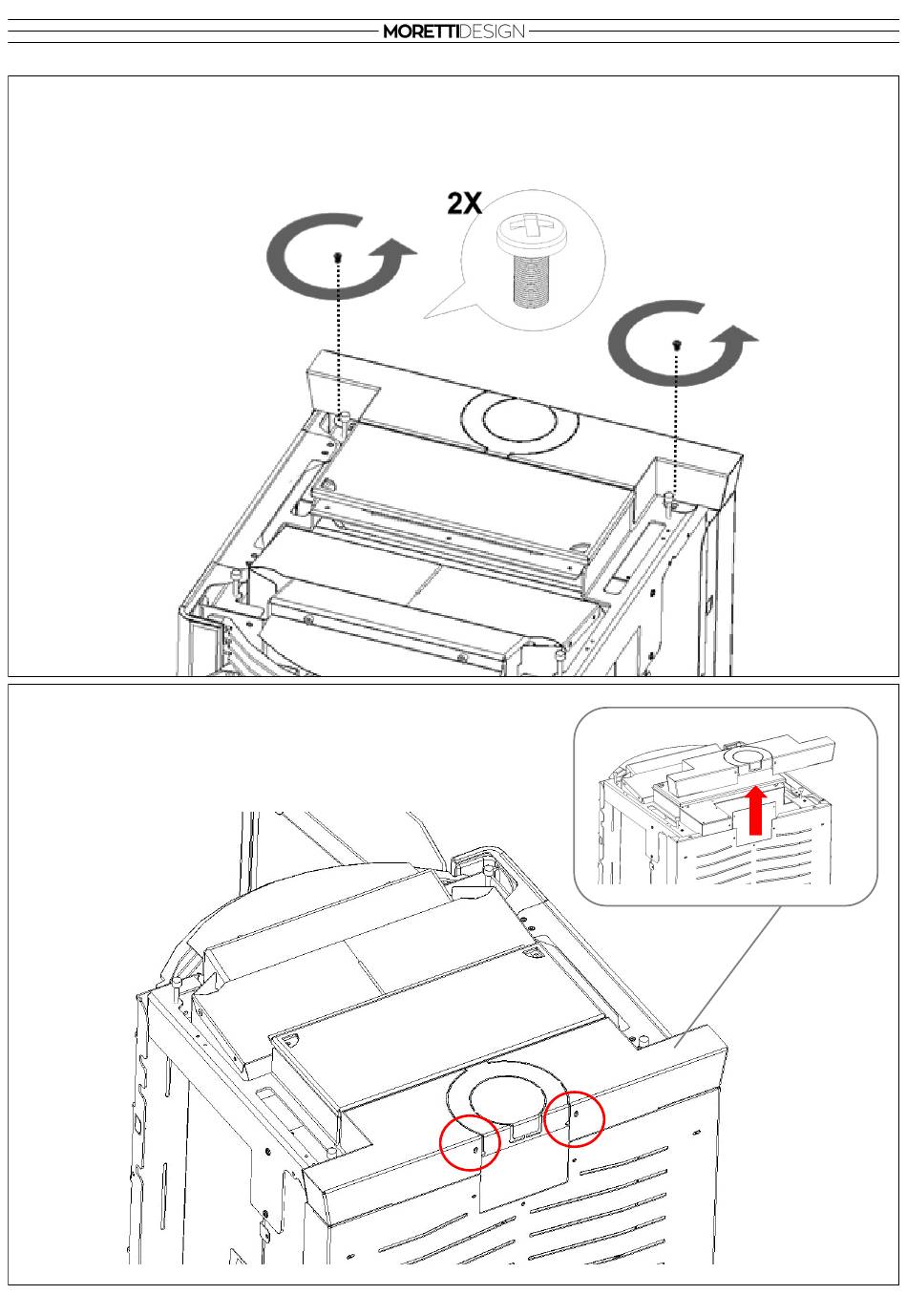 MORETTIDESIGN

2X