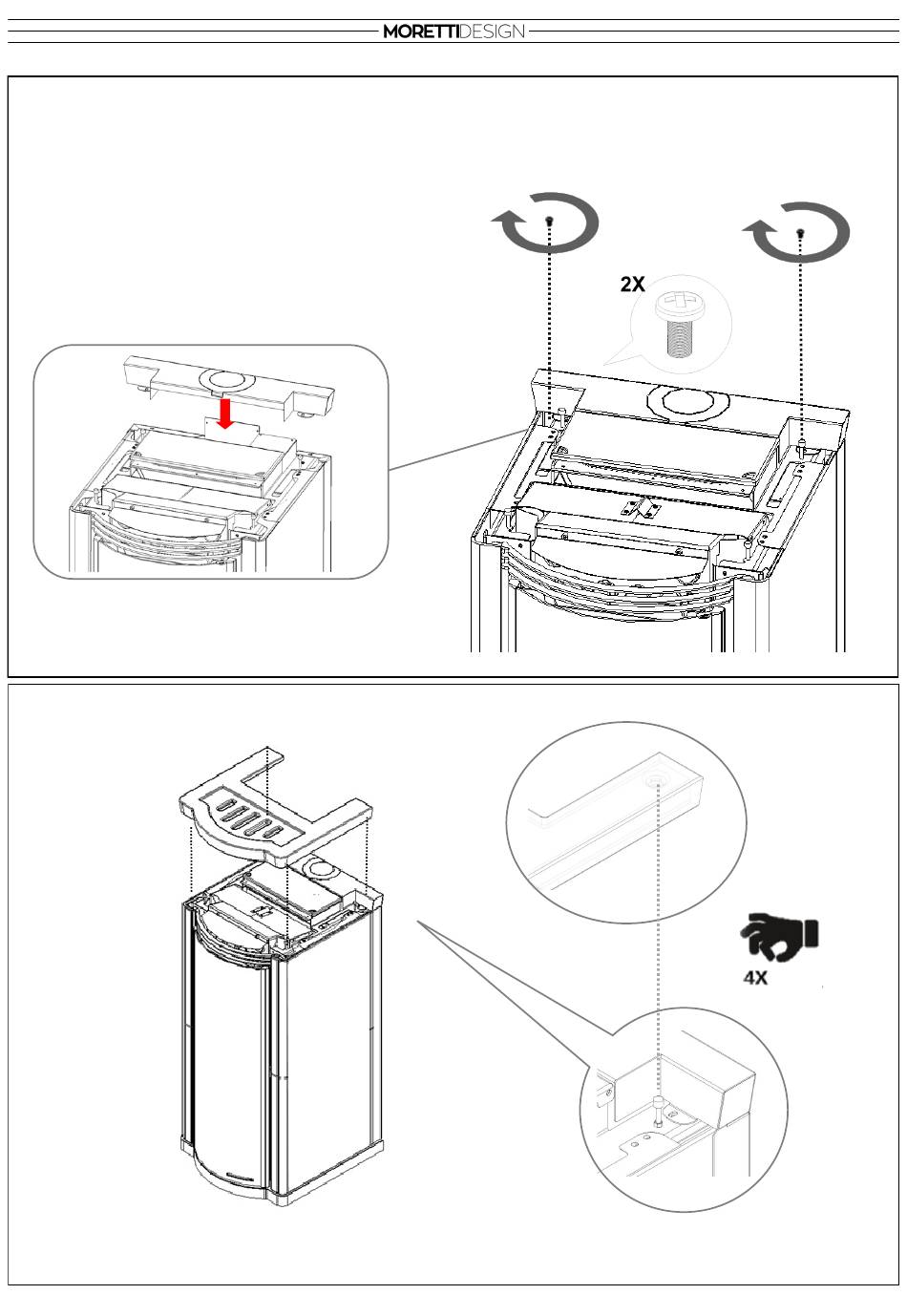 MORETTIDESIGN

2X

4X