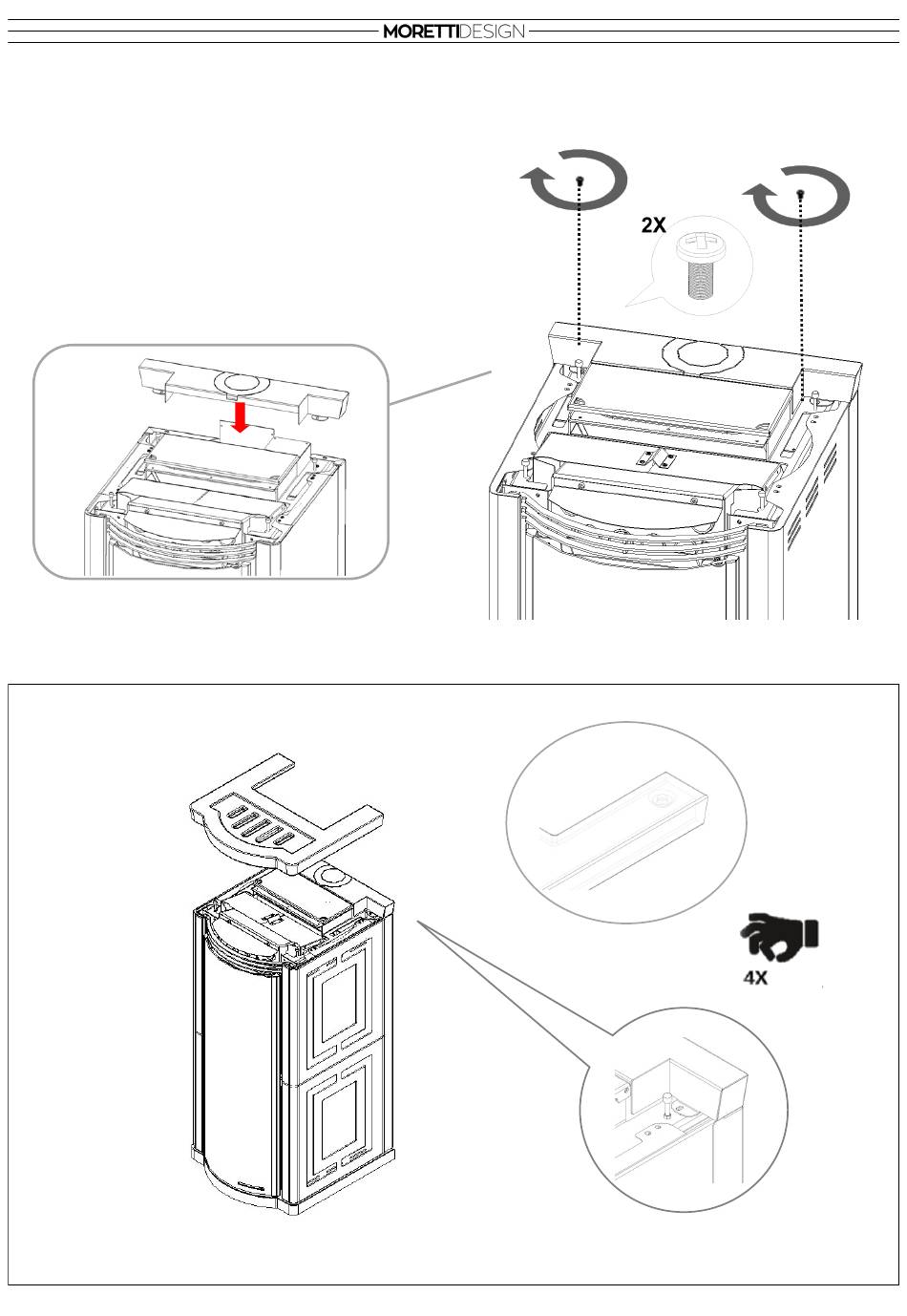 MORETTIDESIGN

2X

4X