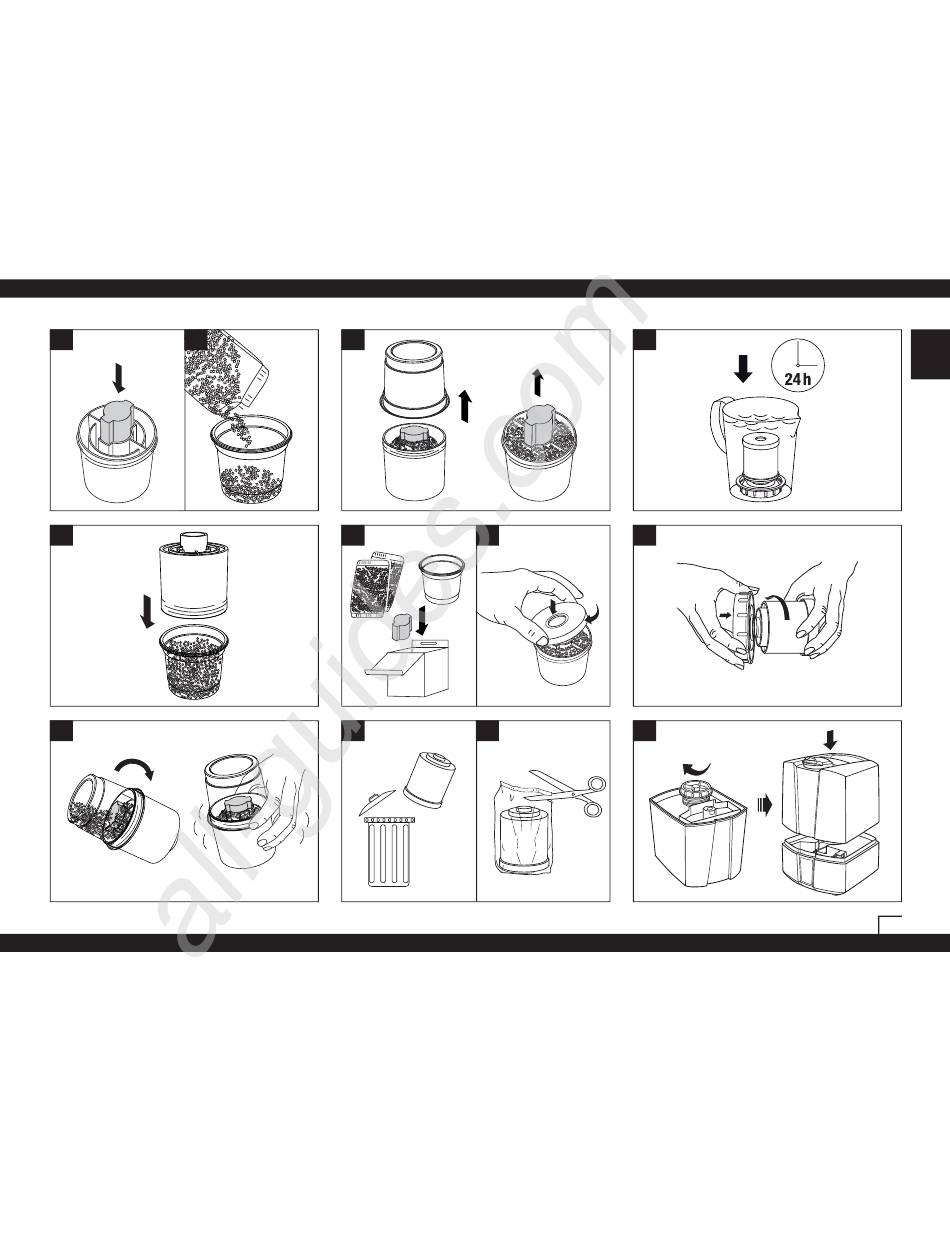 24 h

allguides.com