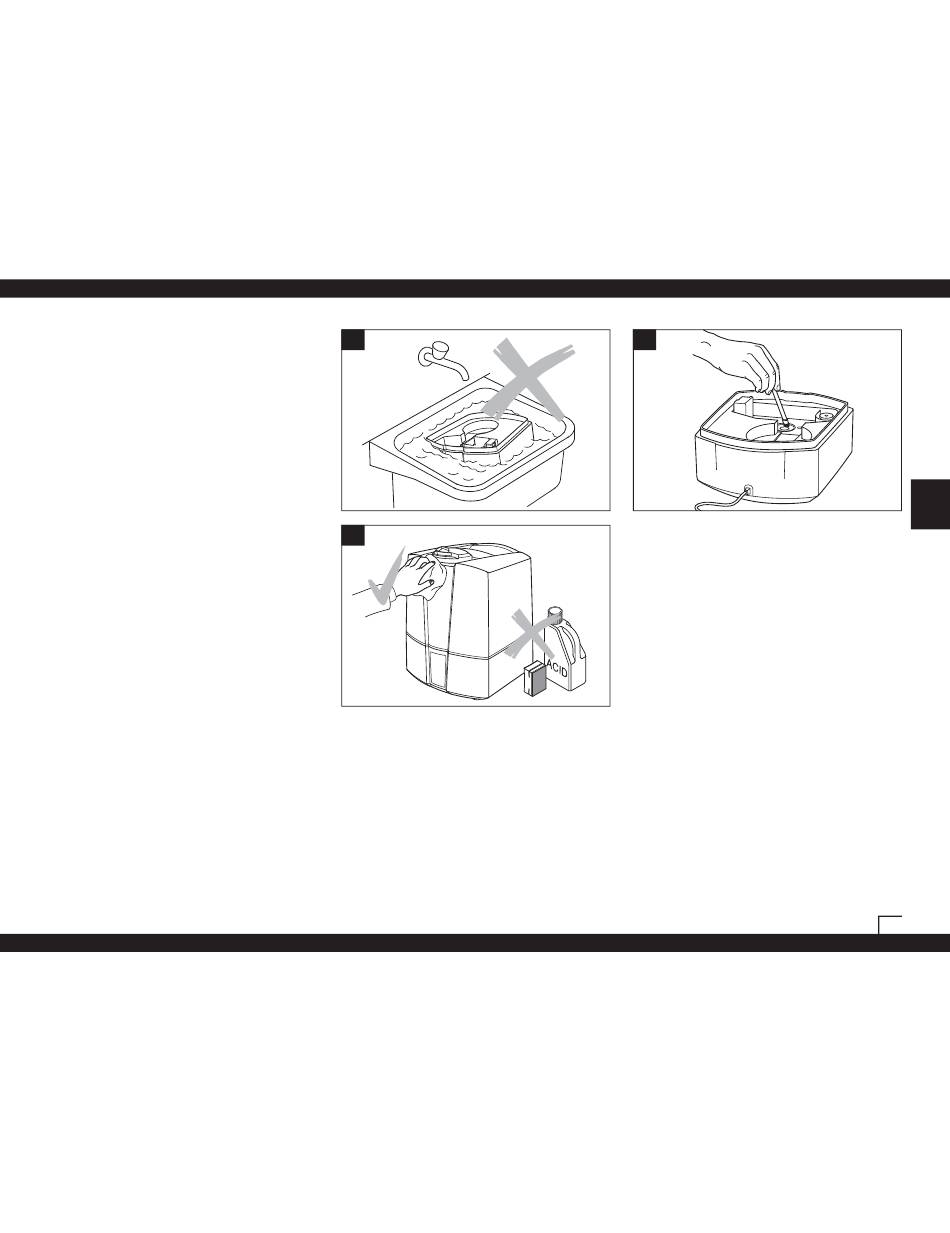 ACID