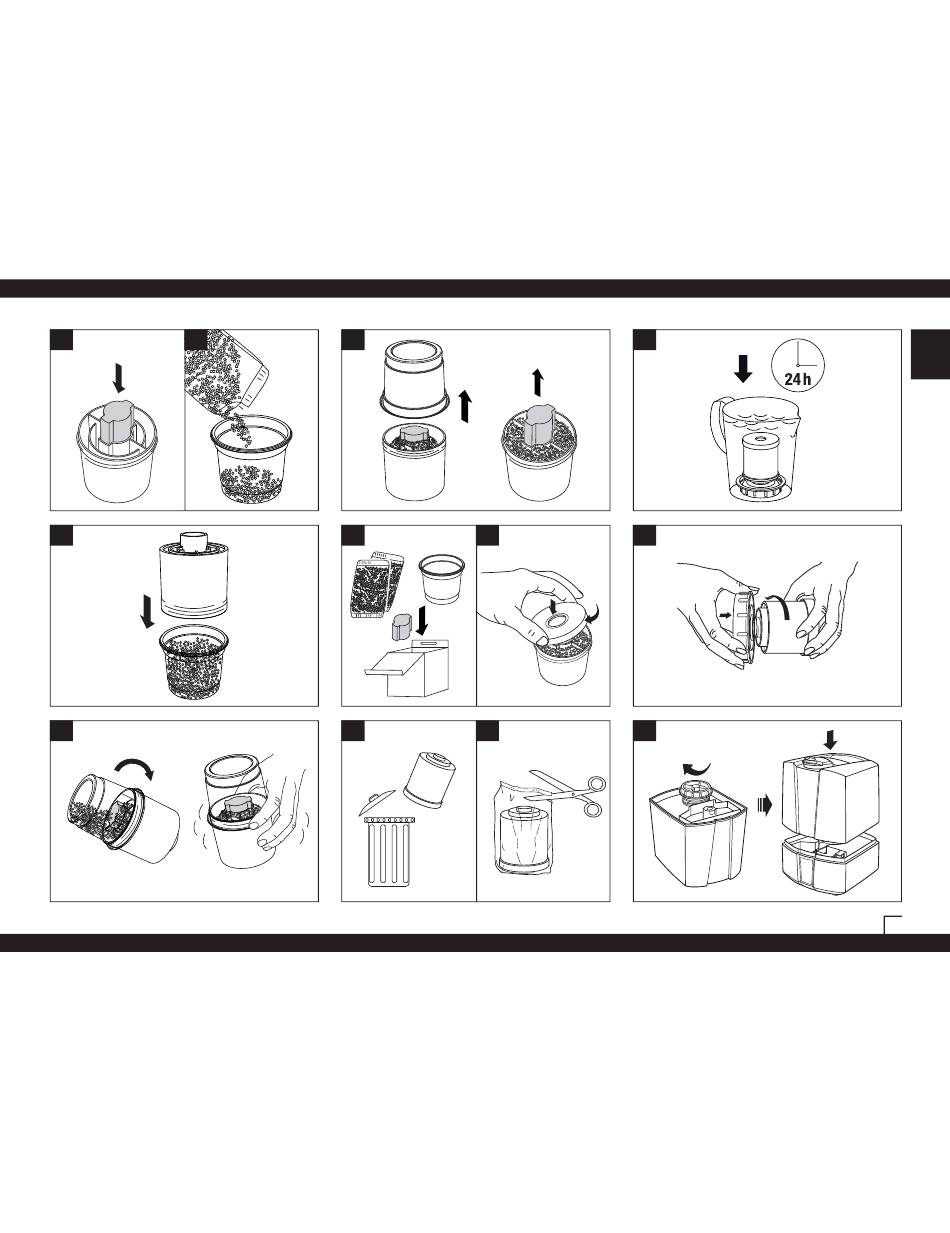 24 h