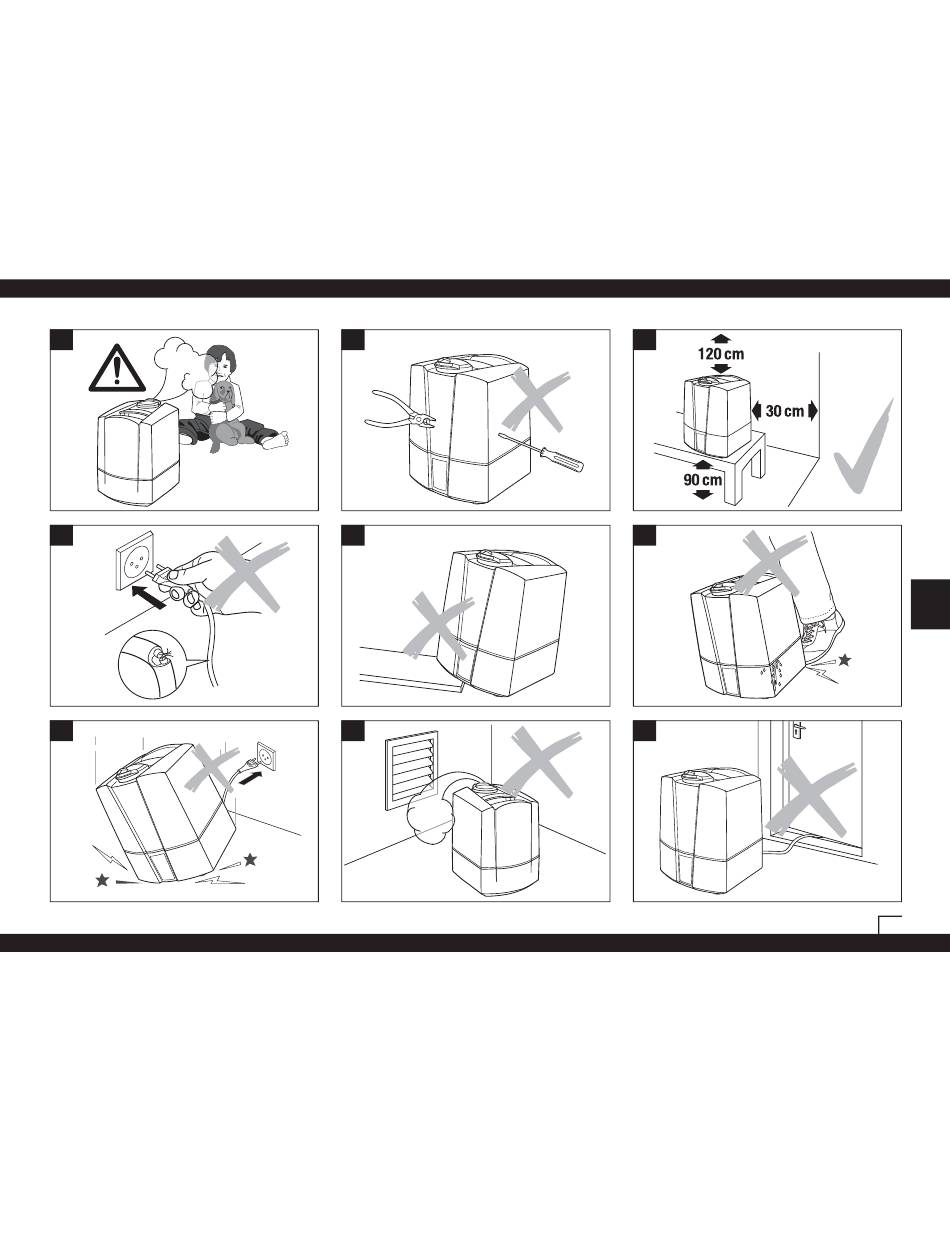 120 cm

30 cm

90 cm